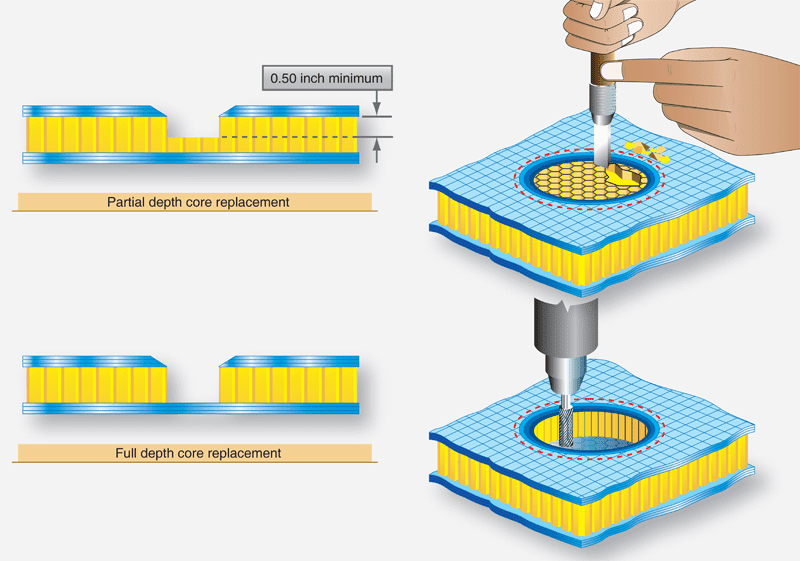 0.50 inch minimum

Partial depth core replacement

Full depth core replacement