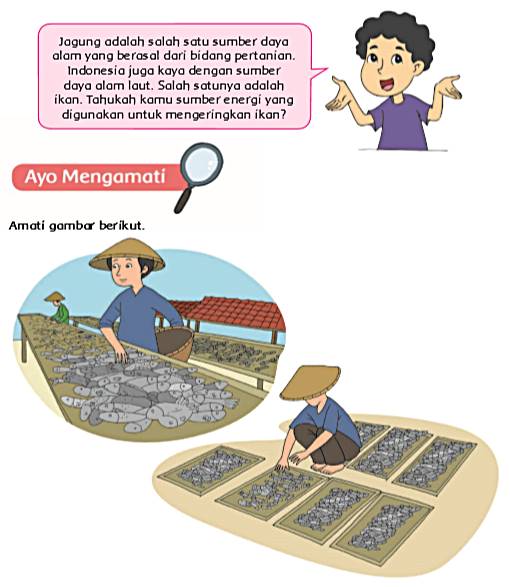 Jagung adalah salah satu sumber daya alam yang berasal dari bidang pertanian. Indonesia juga kaya dengan sumber daya alam laut. Salah satunya adalah ikan. Tahukah kamu sumber energi yang digunakan untuk mengeringkan ikan?

Ayo Mengamati

Amati gambar berikut.