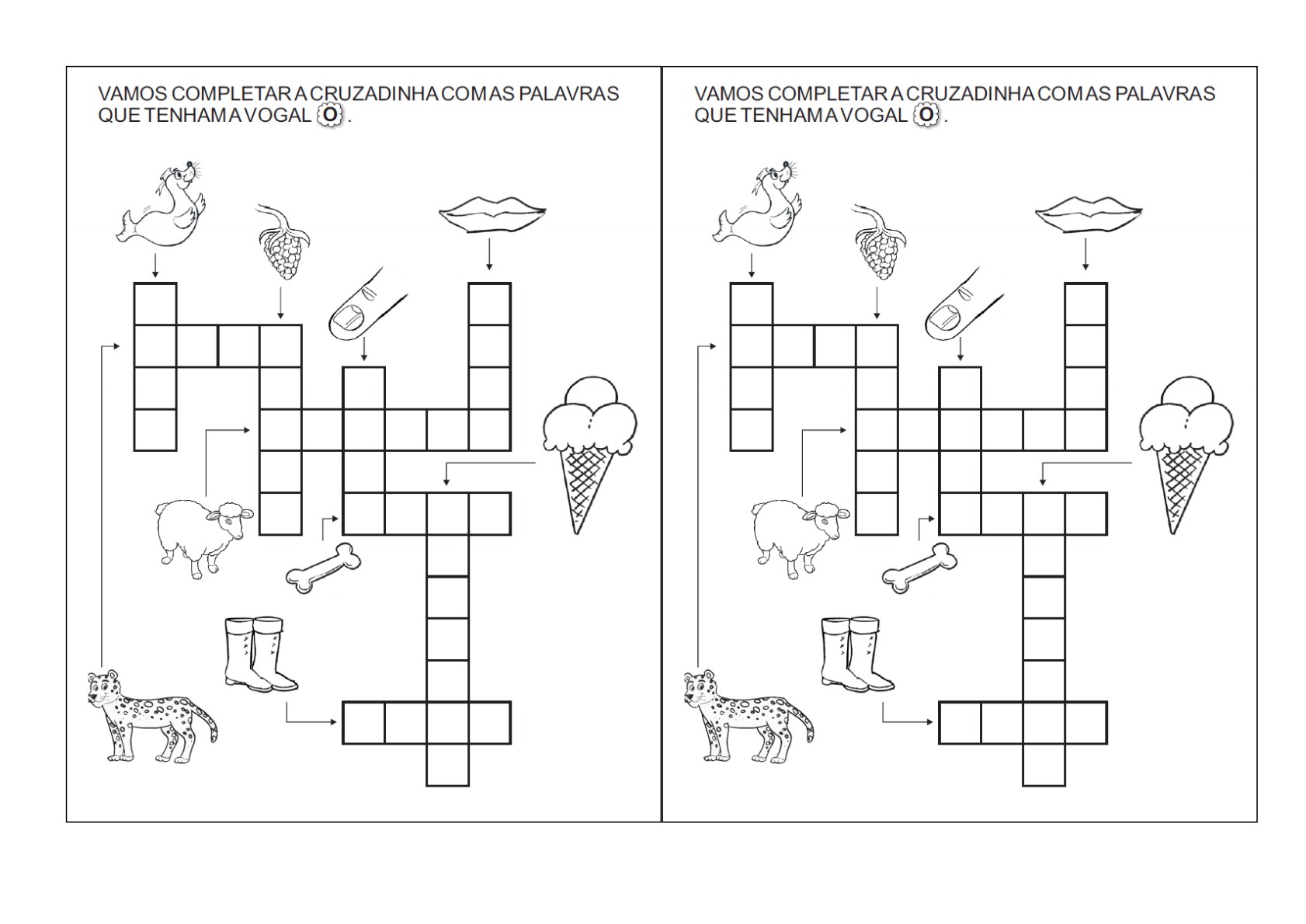 VAMOS COMPLETAR A CRUZADINHA COM AS PALAVRAS QUE TENHAM A VOGAL O .

VAMOS COMPLETAR A CRUZADINHA COM AS PALAVRAS QUE TENHAM A VOGAL O .