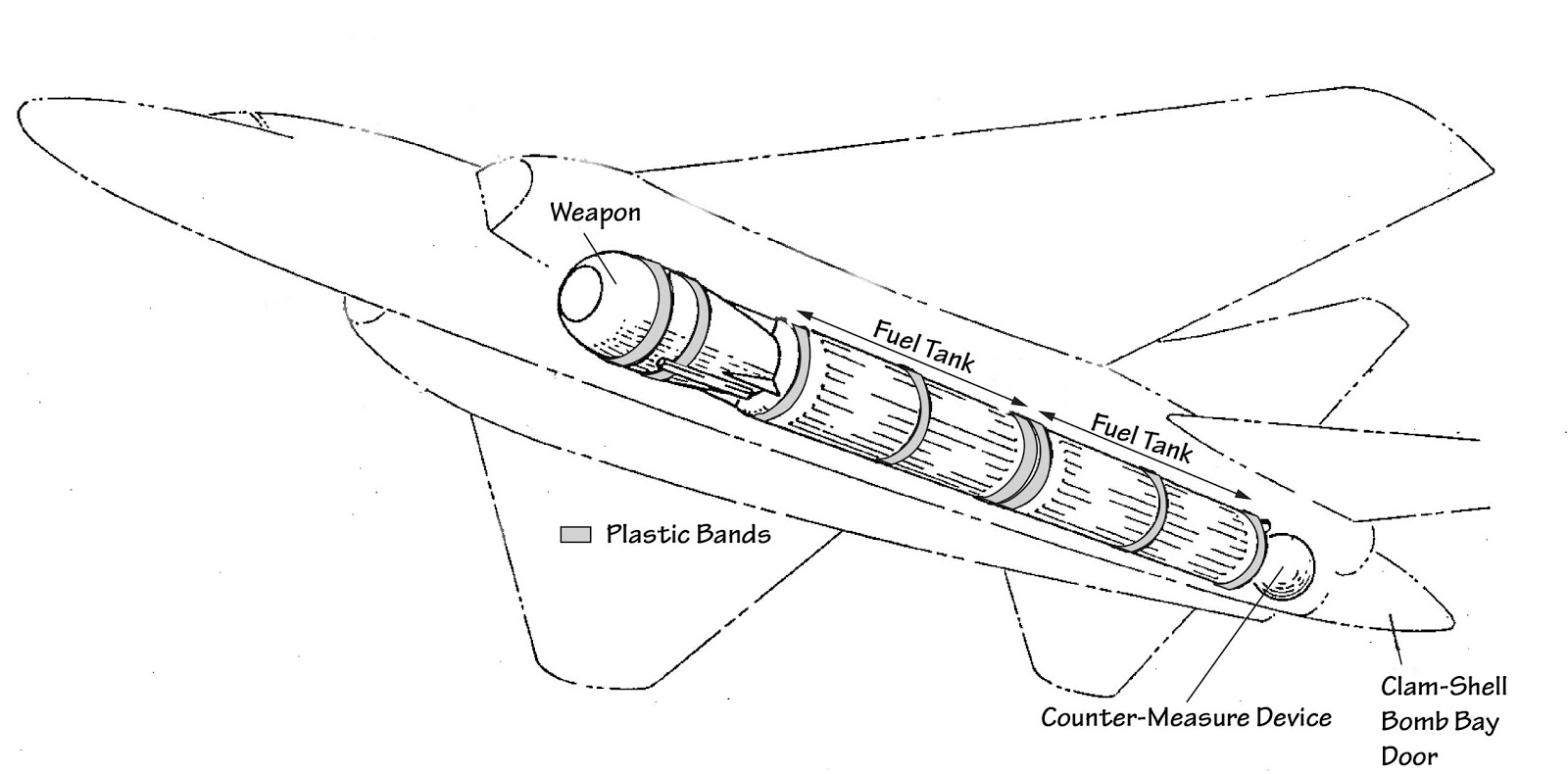 Weapon

Fuel Tank

Fuel Tank

Plastic Bands

Counter-Measure Device

Clam-Shell Bomb Bay Door