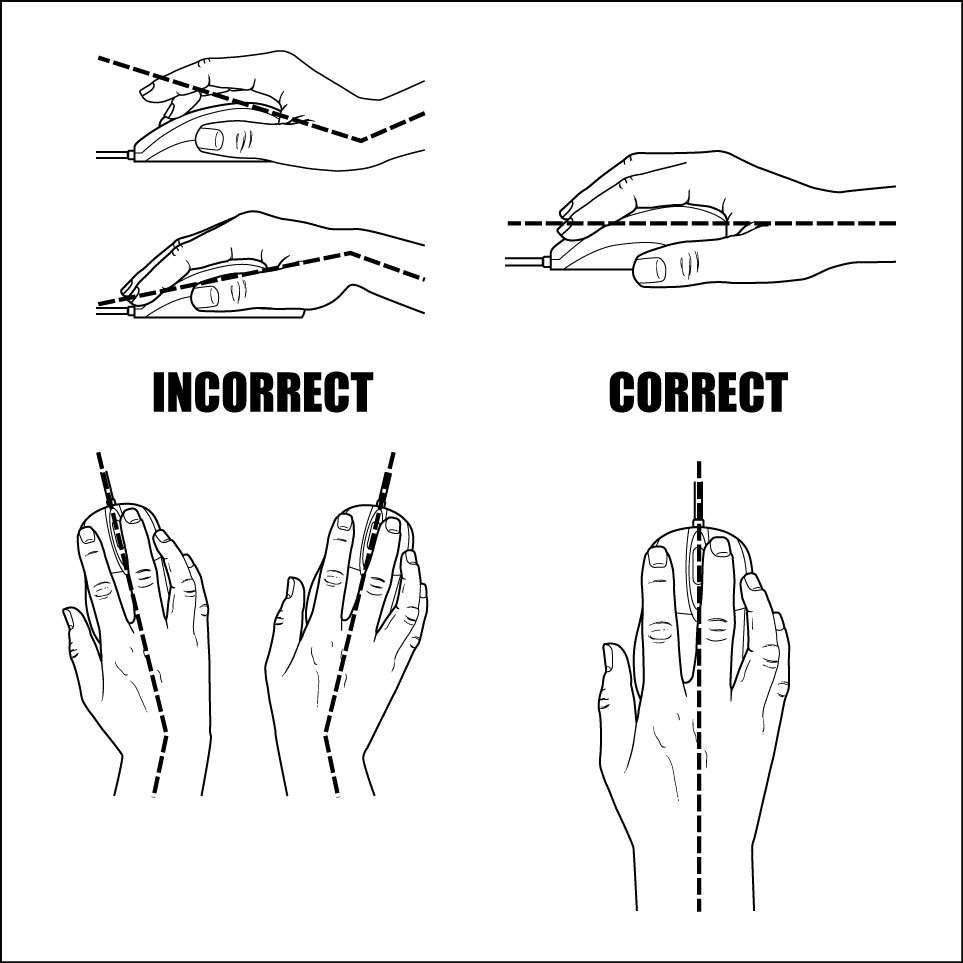 INCORRECT

CORRECT