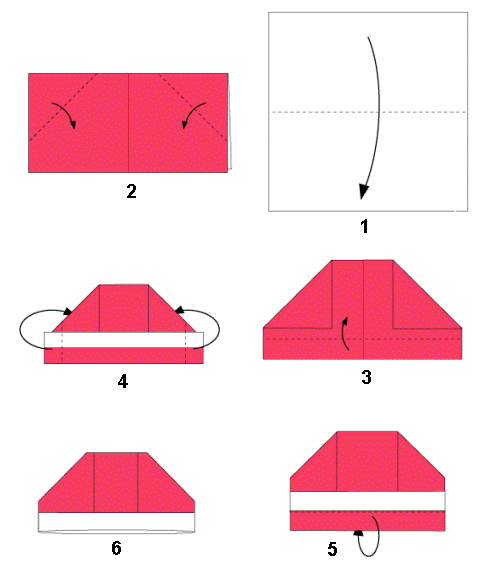 2

1

4

3

6

5