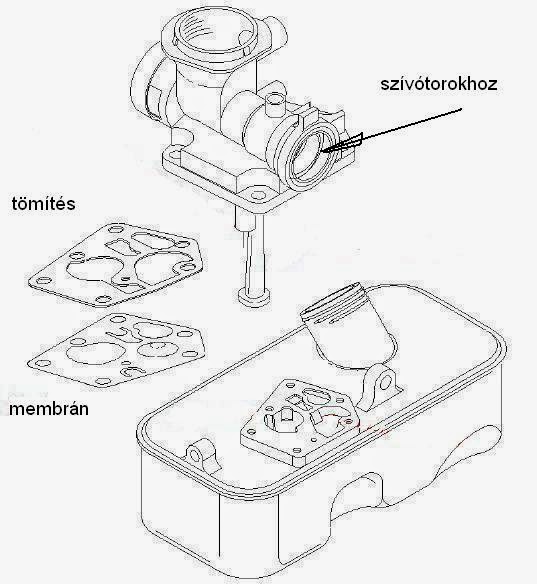 szívótorokhoz

tömítés

membrán