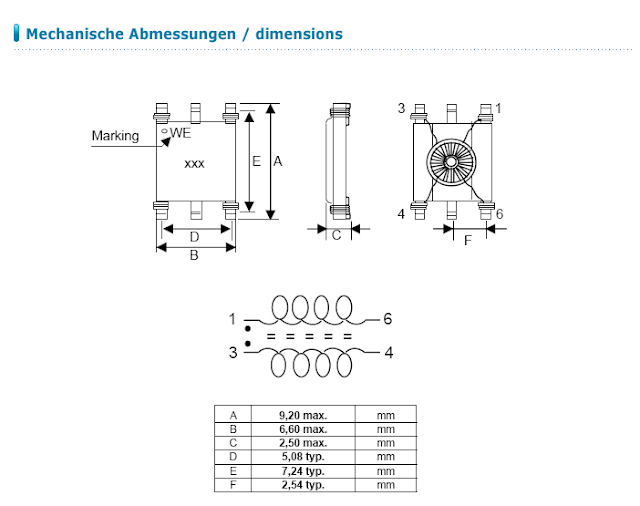 Mechanische Abmessungen / dimensions

Marking
WE
xxx
E
A
D
B
C
3
1
4
6
F

1
6
3
4

| A | 9,20 max. | mm |
|---|---|---|
| B | 6,60 max. | mm |
| C | 2,50 max. | mm |
| D | 5,08 typ. | mm |
| E | 7,24 typ. | mm |
| F | 2,54 typ. | mm |