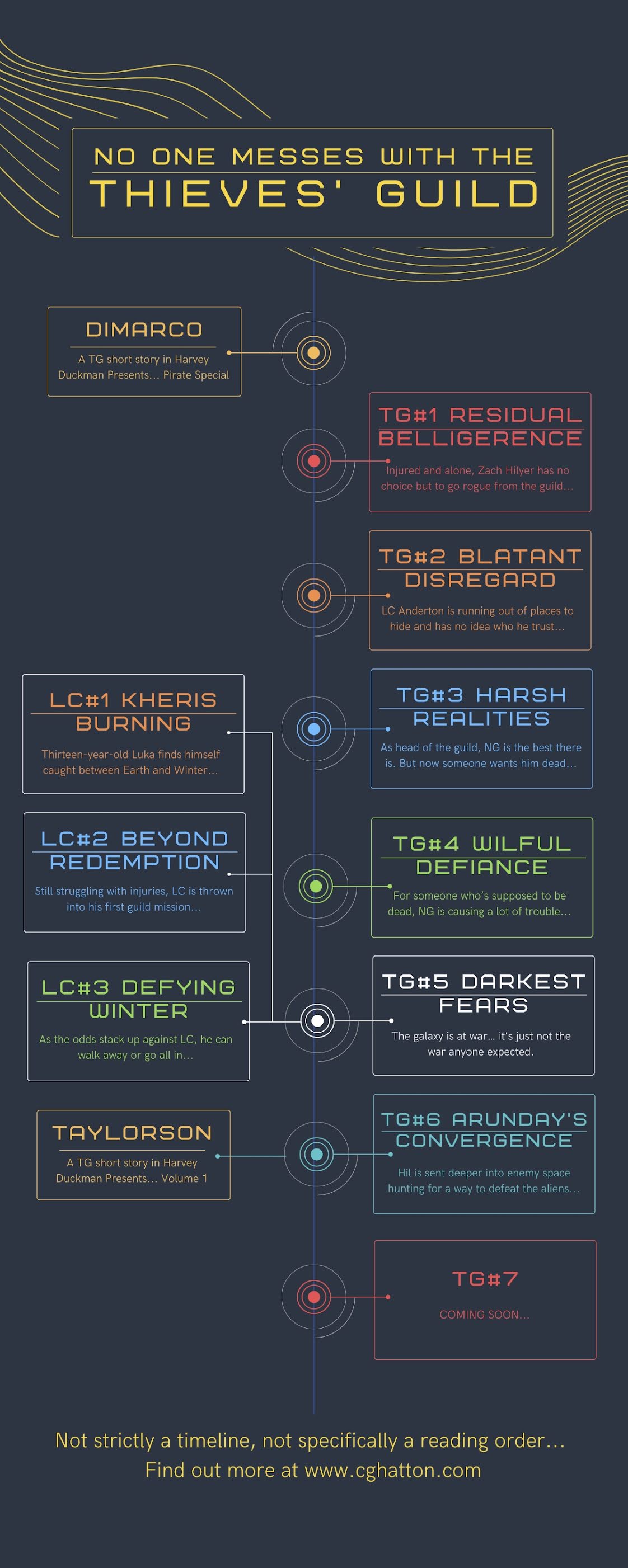 NO ONE MESSES WITH THE
THIEVES' GUILD

DIMARCO
A TG short story in Harvey Duckman Presents… Pirate Special

TG#1 RESIDUAL BELLIGERENCE
Injured and alone, Zach Hilyer has no choice but to go rogue from the guild…

TG#2 BLATANT DISREGARD
LC Anderton is running out of places to hide and has no idea who he trust…

LC#1 KHERIS BURNING
Thirteen-year-old Luka finds himself caught between Earth and Winter…

TG#3 HARSH REALITIES
As head of the guild, NG is the best there is. But now someone wants him dead…

LC#2 BEYOND REDEMPTION
Still struggling with injuries, LC is thrown into his first guild mission…

TG#4 WILFUL DEFIANCE
For someone who's supposed to be dead, NG is causing a lot of trouble…

LC#3 DEFYING WINTER
As the odds stack up against LC, he can walk away or go all in…

TG#5 DARKEST FEARS
The galaxy is at war… it's just not the war anyone expected.

TAYLORSON
A TG short story in Harvey Duckman Presents… Volume 1

TG#6 ARUNDAY'S CONVERGENCE
Hil is sent deeper into enemy space hunting for a way to defeat the aliens…

TG#7
COMING SOON…

Not strictly a timeline, not specifically a reading order…
Find out more at www.cghatton.com