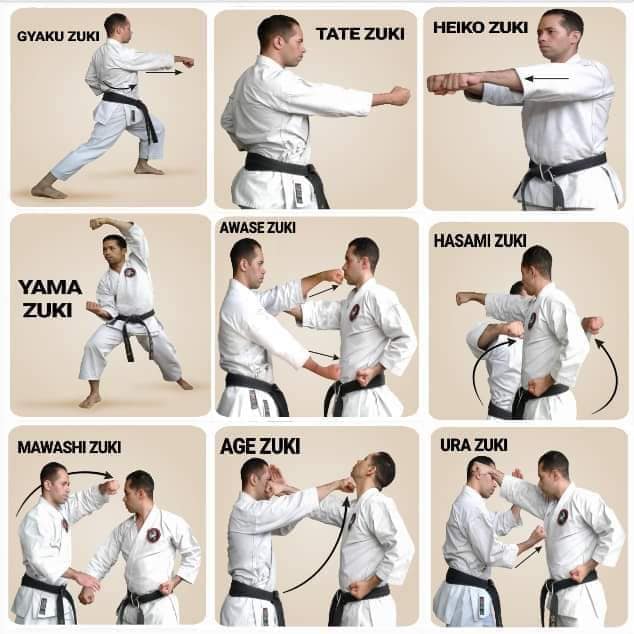 GYAKU ZUKI

TATE ZUKI

HEIKO ZUKI

YAMA ZUKI

AWASE ZUKI

HASAMI ZUKI

MAWASHI ZUKI

AGE ZUKI

URA ZUKI