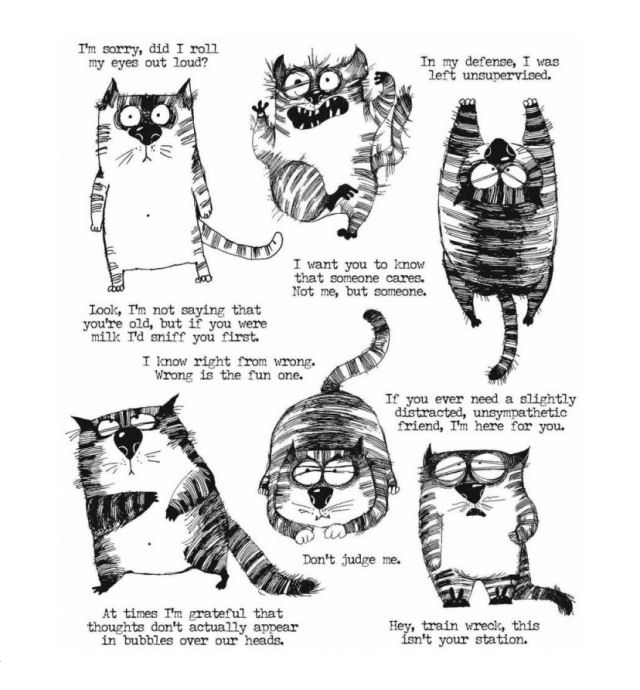 I'm sorry, did I roll my eyes out loud?

In my defense, I was left unsupervised.

I want you to know that someone cares. Not me, but someone.

Look, I'm not saying that you're old, but if you were milk I'd sniff you first.

I know right from wrong. Wrong is the fun one.

If you ever need a slightly distracted, unsympathetic friend, I'm here for you.

Don't judge me.

At times I'm grateful that thoughts don't actually appear in bubbles over our heads.

Hey, train wreck, this isn't your station.