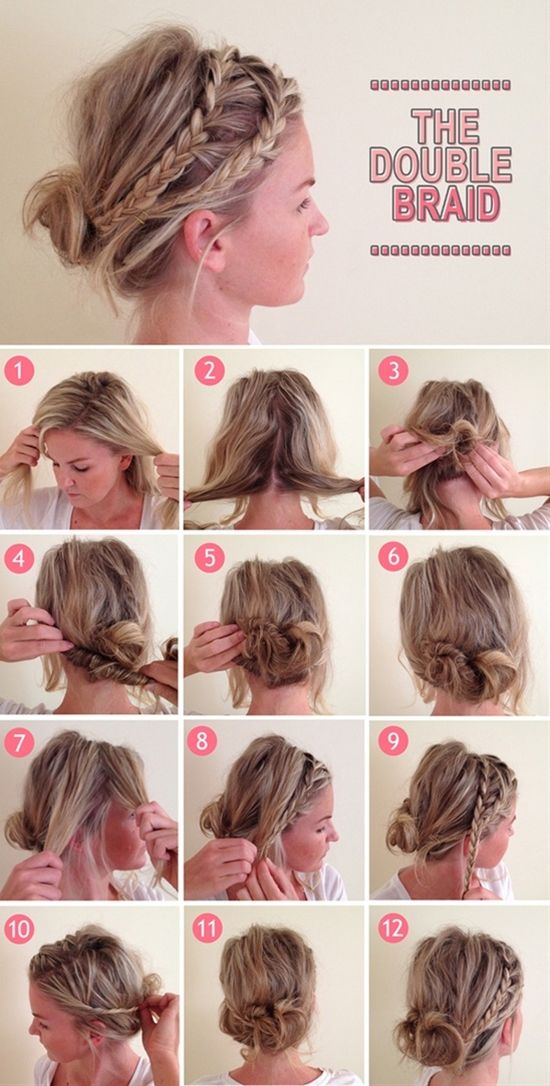 THE DOUBLE BRAID

1
2
3
4
5
6
7
8
9
10
11
12