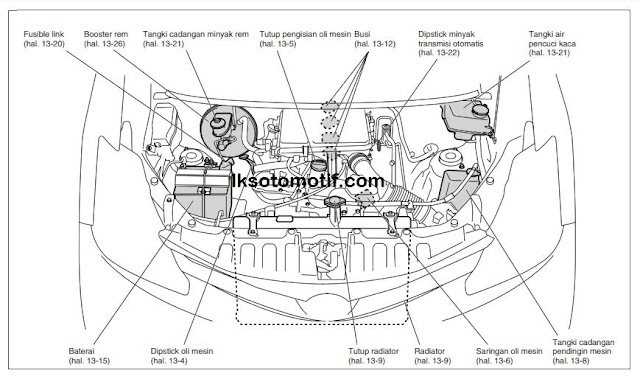 Fusible link
(hal. 13-20)

Booster rem
(hal. 13-26)

Tangki cadangan minyak rem
(hal. 13-21)

Tutup pengisian oli mesin
(hal. 13-5)

Busi
(hal. 13-12)

Dipstick minyak transmisi otomatis
(hal. 13-22)

Tangki air pencuci kaca
(hal. 13-21)

lksotomotif.com

Baterai
(hal. 13-15)

Dipstick oli mesin
(hal. 13-4)

Tutup radiator
(hal. 13-9)

Radiator
(hal. 13-9)

Saringan oli mesin
(hal. 13-6)

Tangki cadangan pendingin mesin
(hal. 13-8)