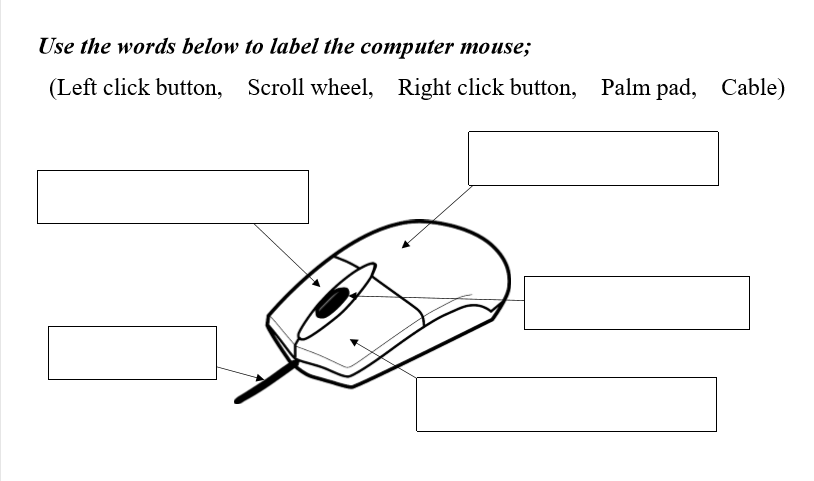 Use the words below to label the computer mouse;

(Left click button, Scroll wheel, Right click button, Palm pad, Cable)