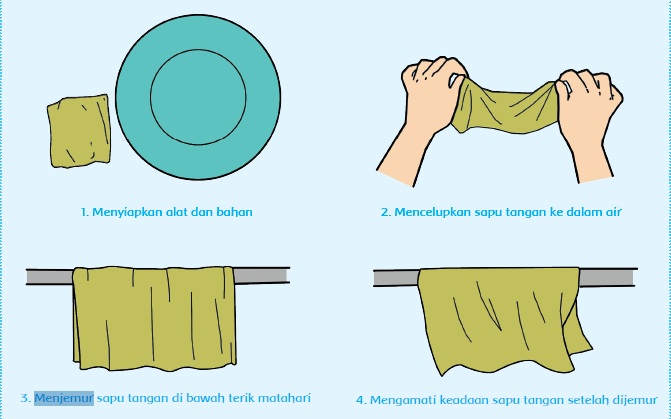 1. Menyiapkan alat dan bahan

2. Mencelupkan sapu tangan ke dalam air

3. Menjemur sapu tangan di bawah terik matahari

4. Mengamati keadaan sapu tangan setelah dijemur