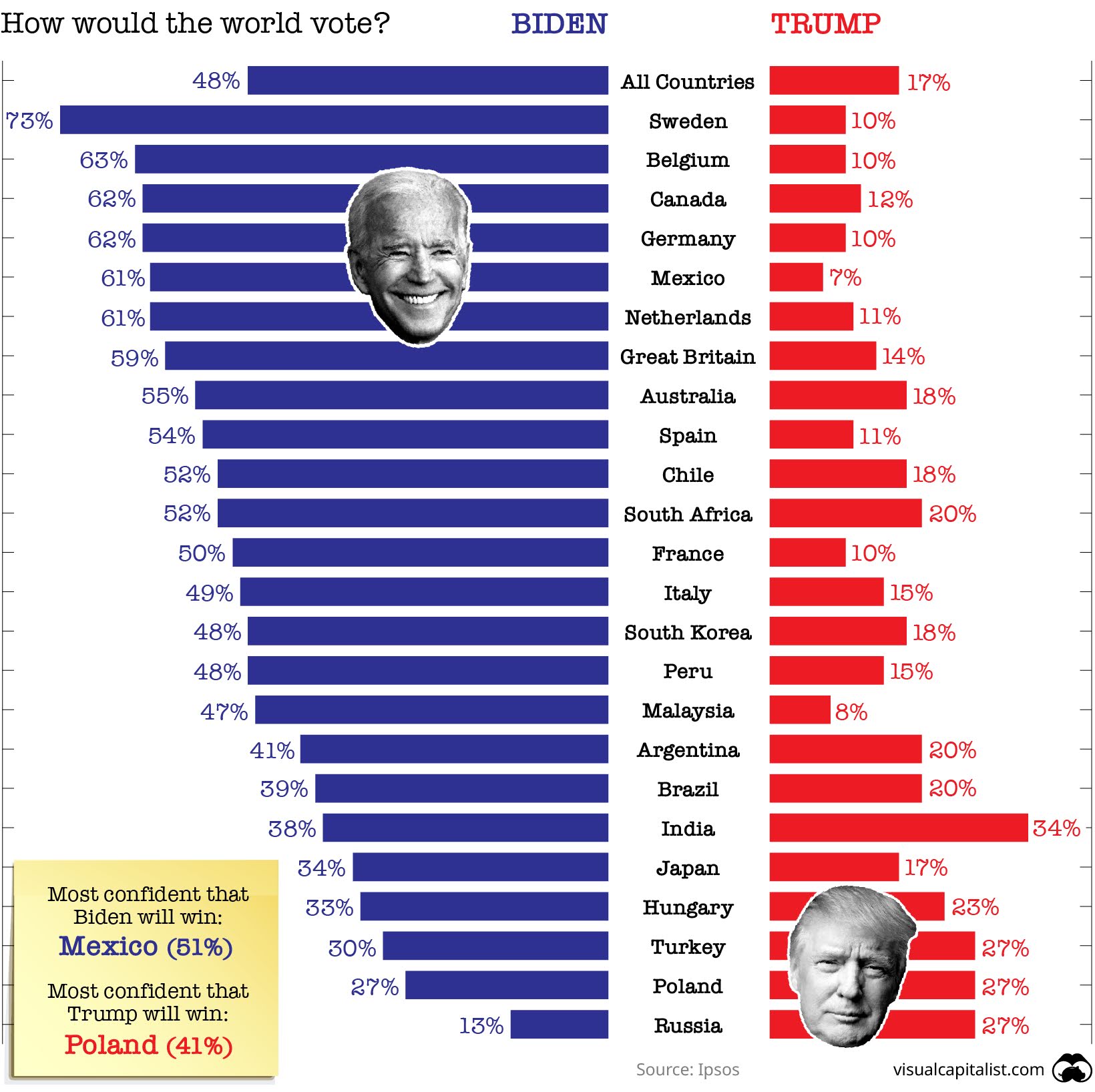 How would the world vote?

| BIDEN | | TRUMP |
|---|---|---|
| 48% | All Countries | 17% |
| 73% | Sweden | 10% |
| 63% | Belgium | 10% |
| 62% | Canada | 12% |
| 62% | Germany | 10% |
| 61% | Mexico | 7% |
| 61% | Netherlands | 11% |
| 59% | Great Britain | 14% |
| 55% | Australia | 18% |
| 54% | Spain | 11% |
| 52% | Chile | 18% |
| 52% | South Africa | 20% |
| 50% | France | 10% |
| 49% | Italy | 15% |
| 48% | South Korea | 18% |
| 48% | Peru | 15% |
| 47% | Malaysia | 8% |
| 41% | Argentina | 20% |
| 39% | Brazil | 20% |
| 38% | India | 34% |
| 34% | Japan | 17% |
| 33% | Hungary | 23% |
| 30% | Turkey | 27% |
| 27% | Poland | 27% |
| 13% | Russia | 27% |

Most confident that Biden will win:
Mexico (51%)

Most confident that Trump will win:
Poland (41%)

Source: Ipsos

visualcapitalist.com