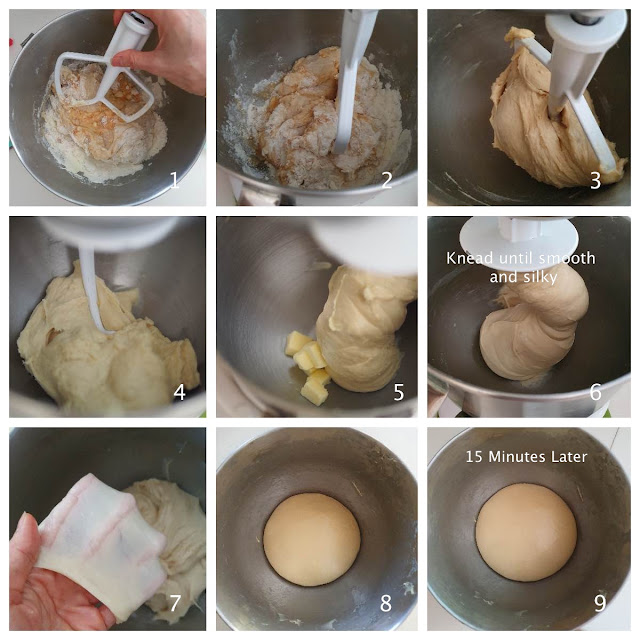 1

2

3

4

5

Knead until smooth and silky

6

7

8

15 Minutes Later

9