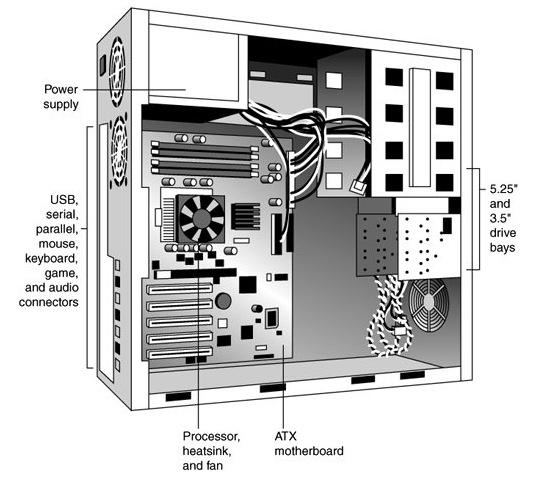 Power supply

USB, serial, parallel, mouse, keyboard, game, and audio connectors

5.25" and 3.5" drive bays

Processor, heatsink, and fan

ATX motherboard