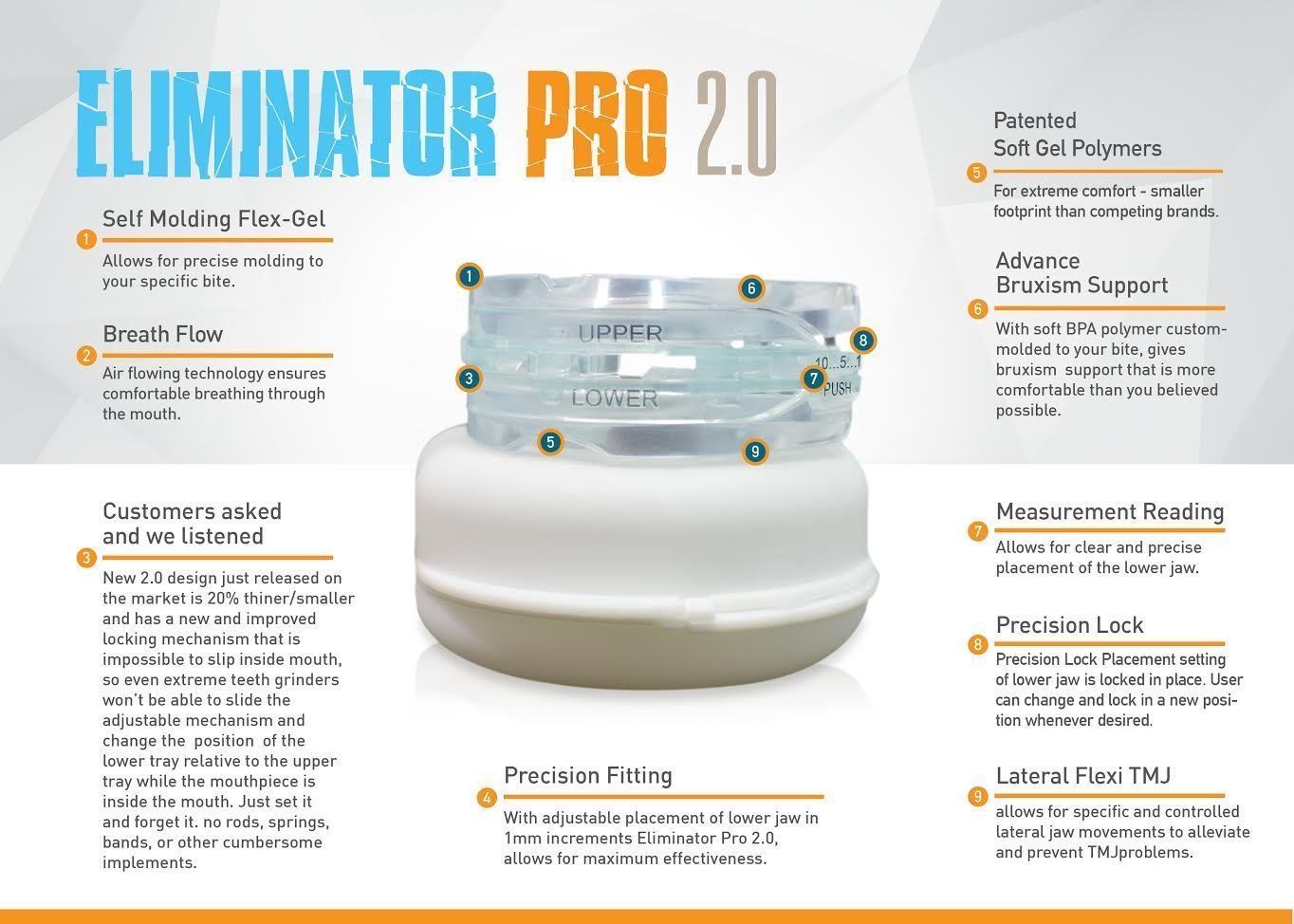 ELIMINATOR PRO 2.0

1 Self Molding Flex-Gel
Allows for precise molding to your specific bite.

2 Breath Flow
Air flowing technology ensures comfortable breathing through the mouth.

3 Customers asked and we listened
New 2.0 design just released on the market is 20% thiner/smaller and has a new and improved locking mechanism that is impossible to slip inside mouth, so even extreme teeth grinders won't be able to slide the adjustable mechanism and change the position of the lower tray relative to the upper tray while the mouthpiece is inside the mouth. Just set it and forget it. no rods, springs, bands, or other cumbersome implements.

1
6
UPPER
8
10...5...1
3
7
PUSH
LOWER
5
9

4 Precision Fitting
With adjustable placement of lower jaw in 1mm increments Eliminator Pro 2.0, allows for maximum effectiveness.

5 Patented Soft Gel Polymers
For extreme comfort - smaller footprint than competing brands.

6 Advance Bruxism Support
With soft BPA polymer custom-molded to your bite, gives bruxism support that is more comfortable than you believed possible.

7 Measurement Reading
Allows for clear and precise placement of the lower jaw.

8 Precision Lock
Precision Lock Placement setting of lower jaw is locked in place. User can change and lock in a new position whenever desired.

9 Lateral Flexi TMJ
allows for specific and controlled lateral jaw movements to alleviate and prevent TMJproblems.