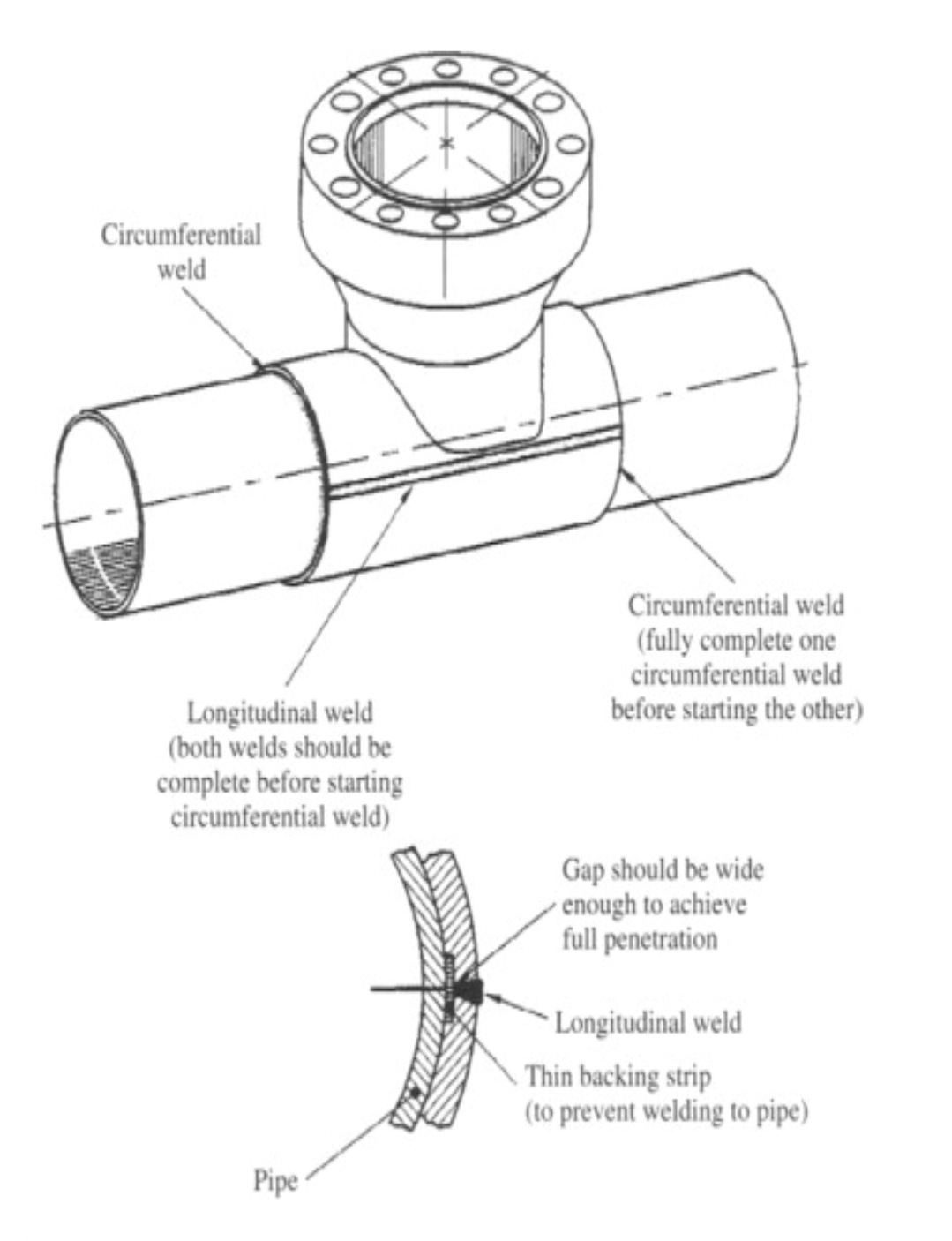 Circumferential weld

Circumferential weld (fully complete one circumferential weld before starting the other)

Longitudinal weld (both welds should be complete before starting circumferential weld)

Gap should be wide enough to achieve full penetration

Longitudinal weld

Thin backing strip (to prevent welding to pipe)

Pipe