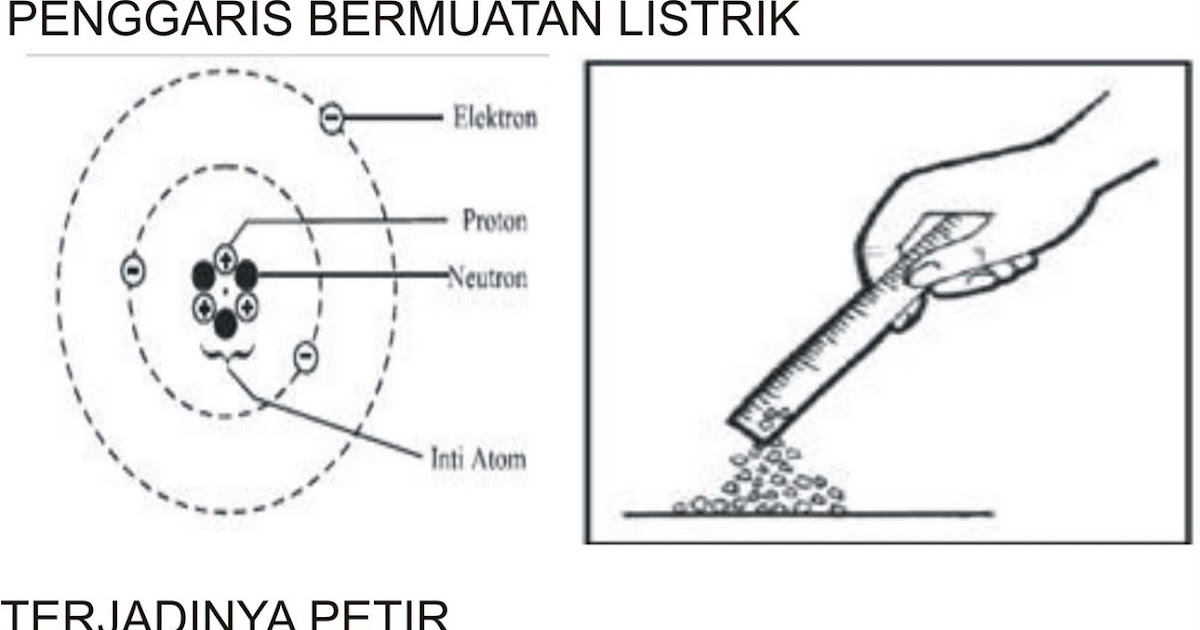 PENGGARIS BERMUATAN LISTRIK

Elektron

Proton

Neutron

Inti Atom

TERJADINYA PETIR