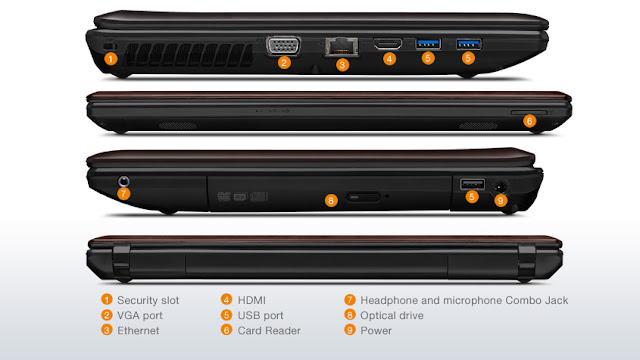 1
2
3
4
5
5

6

7
8
5
9

1 Security slot
2 VGA port
3 Ethernet

4 HDMI
5 USB port
6 Card Reader

7 Headphone and microphone Combo Jack
8 Optical drive
9 Power