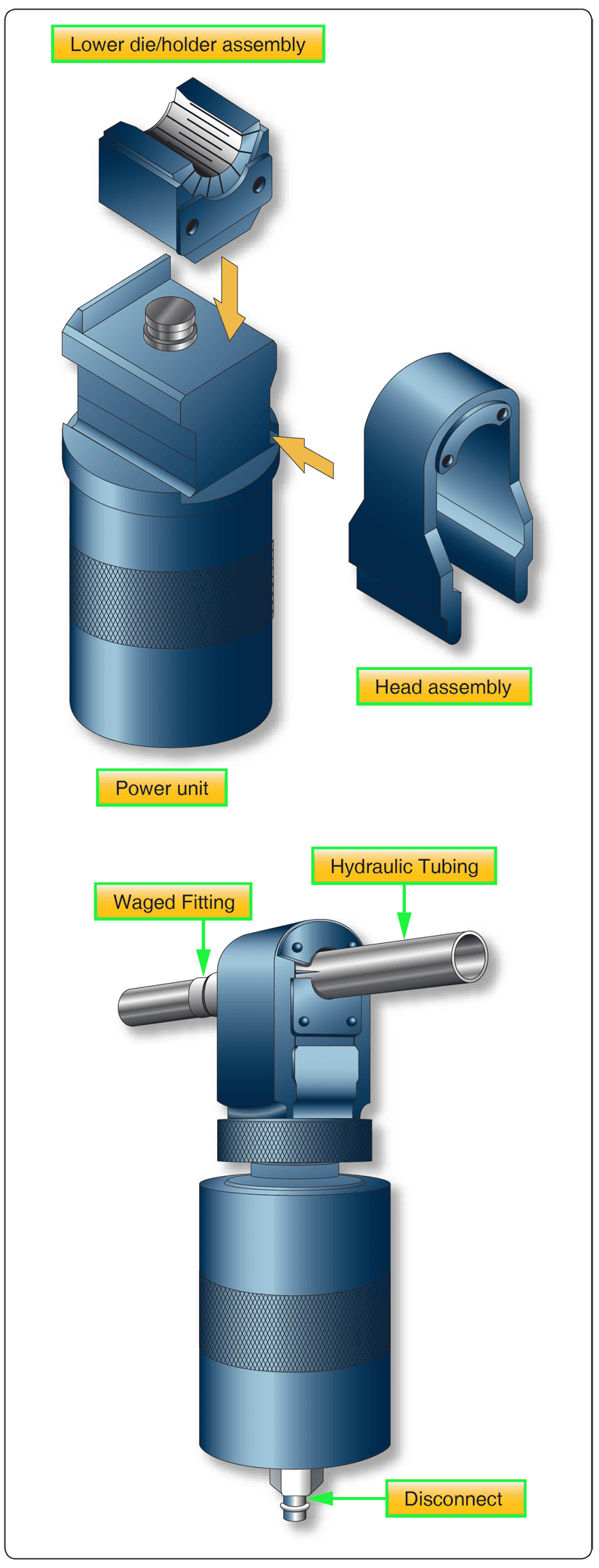 Lower die/holder assembly

Head assembly

Power unit

Hydraulic Tubing

Waged Fitting

Disconnect