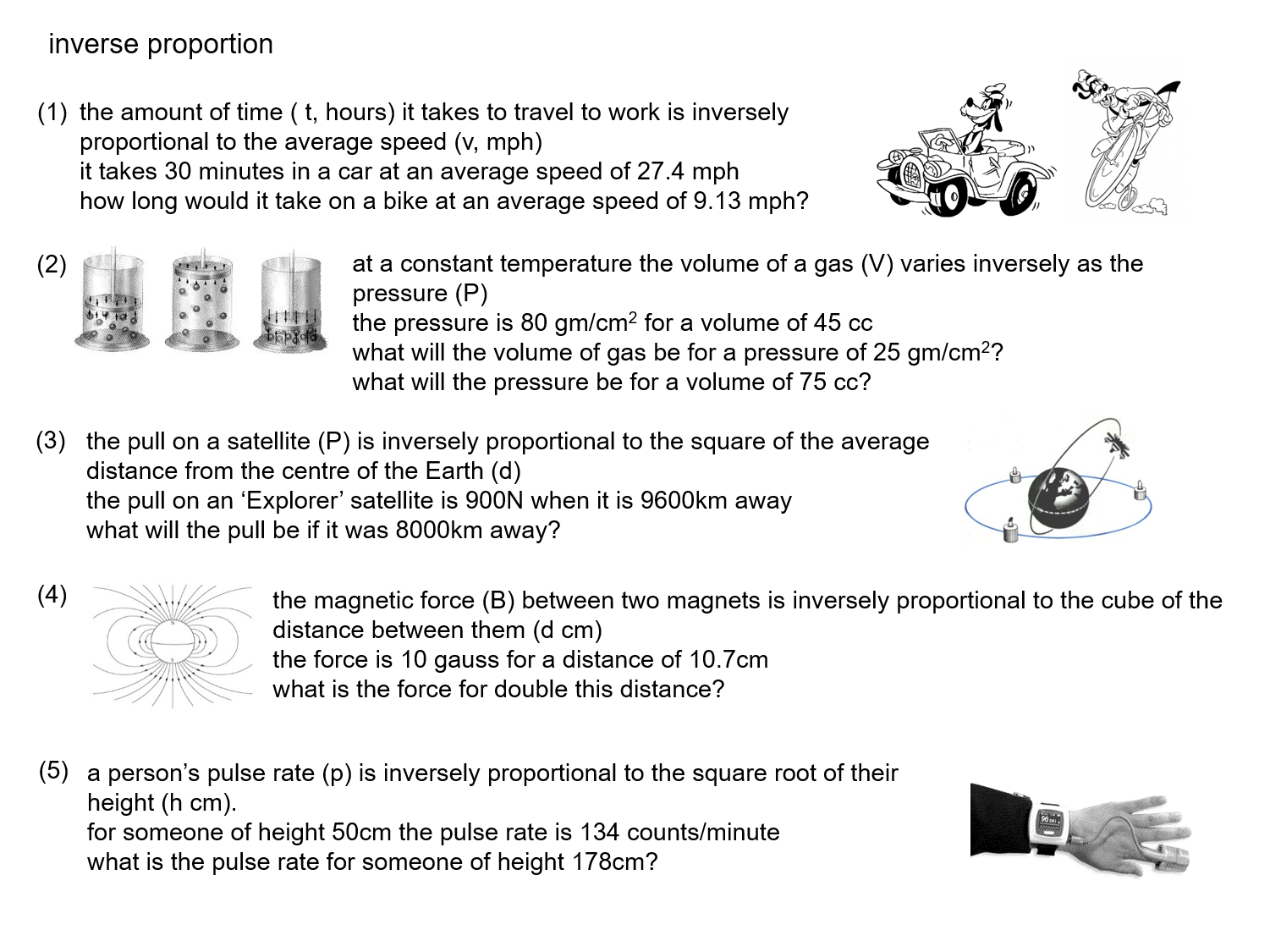 inverse proportion

(1) the amount of time ( t, hours) it takes to travel to work is inversely proportional to the average speed (v, mph)
it takes 30 minutes in a car at an average speed of 27.4 mph
how long would it take on a bike at an average speed of 9.13 mph?

(2) at a constant temperature the volume of a gas (V) varies inversely as the pressure (P)
the pressure is 80 gm/cm$^2$ for a volume of 45 cc
what will the volume of gas be for a pressure of 25 gm/cm$^2$?
what will the pressure be for a volume of 75 cc?

(3) the pull on a satellite (P) is inversely proportional to the square of the average distance from the centre of the Earth (d)
the pull on an ‘Explorer’ satellite is 900N when it is 9600km away
what will the pull be if it was 8000km away?

(4) the magnetic force (B) between two magnets is inversely proportional to the cube of the distance between them (d cm)
the force is 10 gauss for a distance of 10.7cm
what is the force for double this distance?

(5) a person’s pulse rate (p) is inversely proportional to the square root of their height (h cm).
for someone of height 50cm the pulse rate is 134 counts/minute
what is the pulse rate for someone of height 178cm?