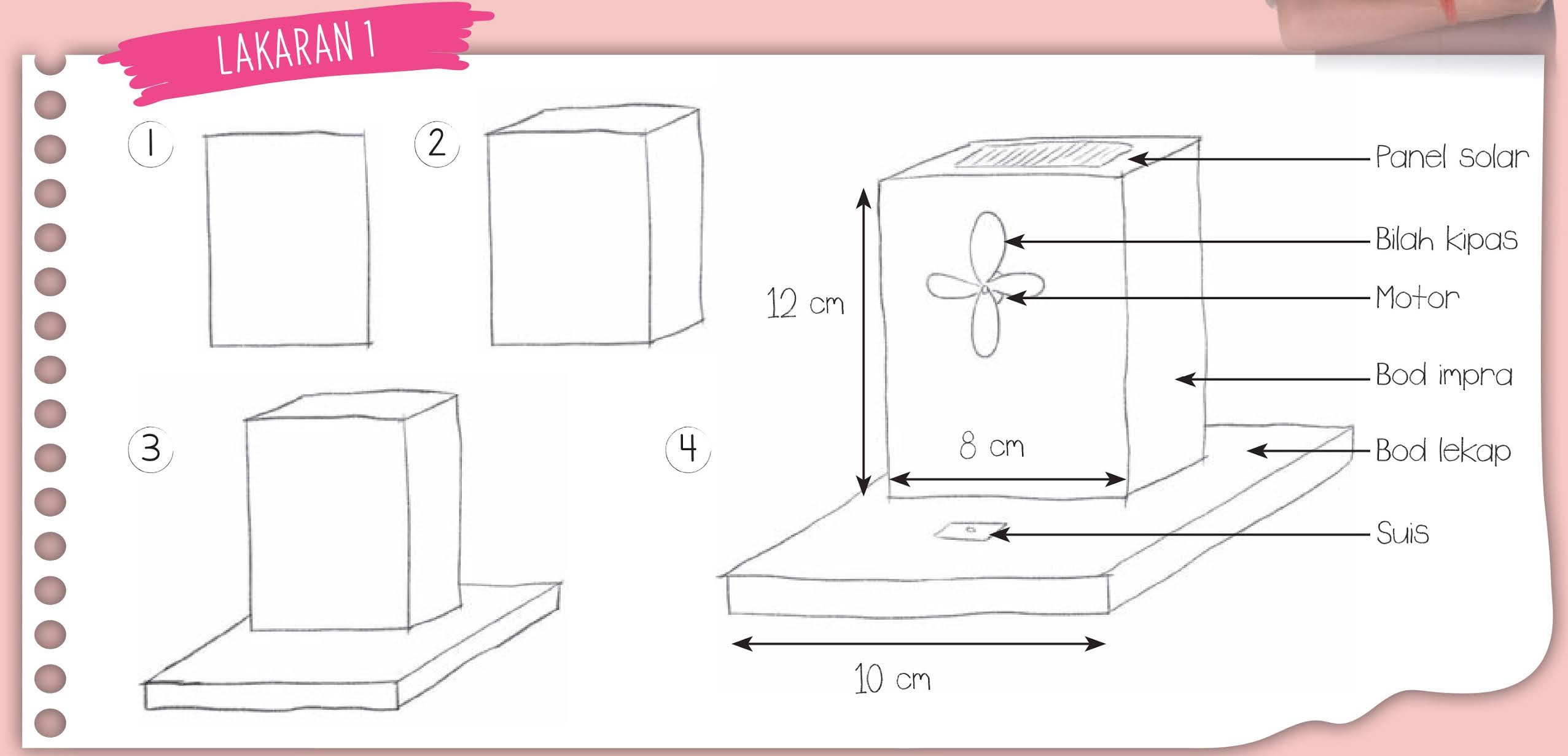 LAKARAN 1

1

2

3

4

12 cm

8 cm

10 cm

Panel solar

Bilah kipas

Motor

Bod impra

Bod lekap

Suis