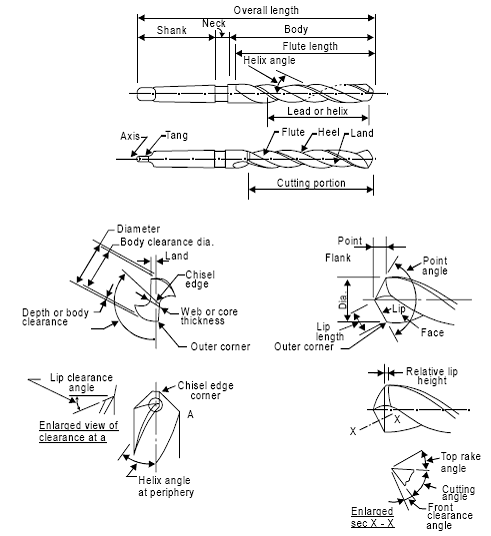 Overall length

Shank

Neck

Body

Flute length

Helix angle

Lead or helix

Axis

Tang

Flute

Heel

Land

Cutting portion

Diameter

Body clearance dia.

Land

Chisel edge

Depth or body clearance

Web or core thickness

Outer corner

Point

Flank

Point angle

Dia

Lip

Lip length

Face

Outer corner

Lip clearance angle

Enlarged view of clearance at a

Chisel edge corner

A

Helix angle at periphery

Relative lip height

X

X

Top rake angle

Cutting angle

Front clearance angle

Enlarged sec X - X