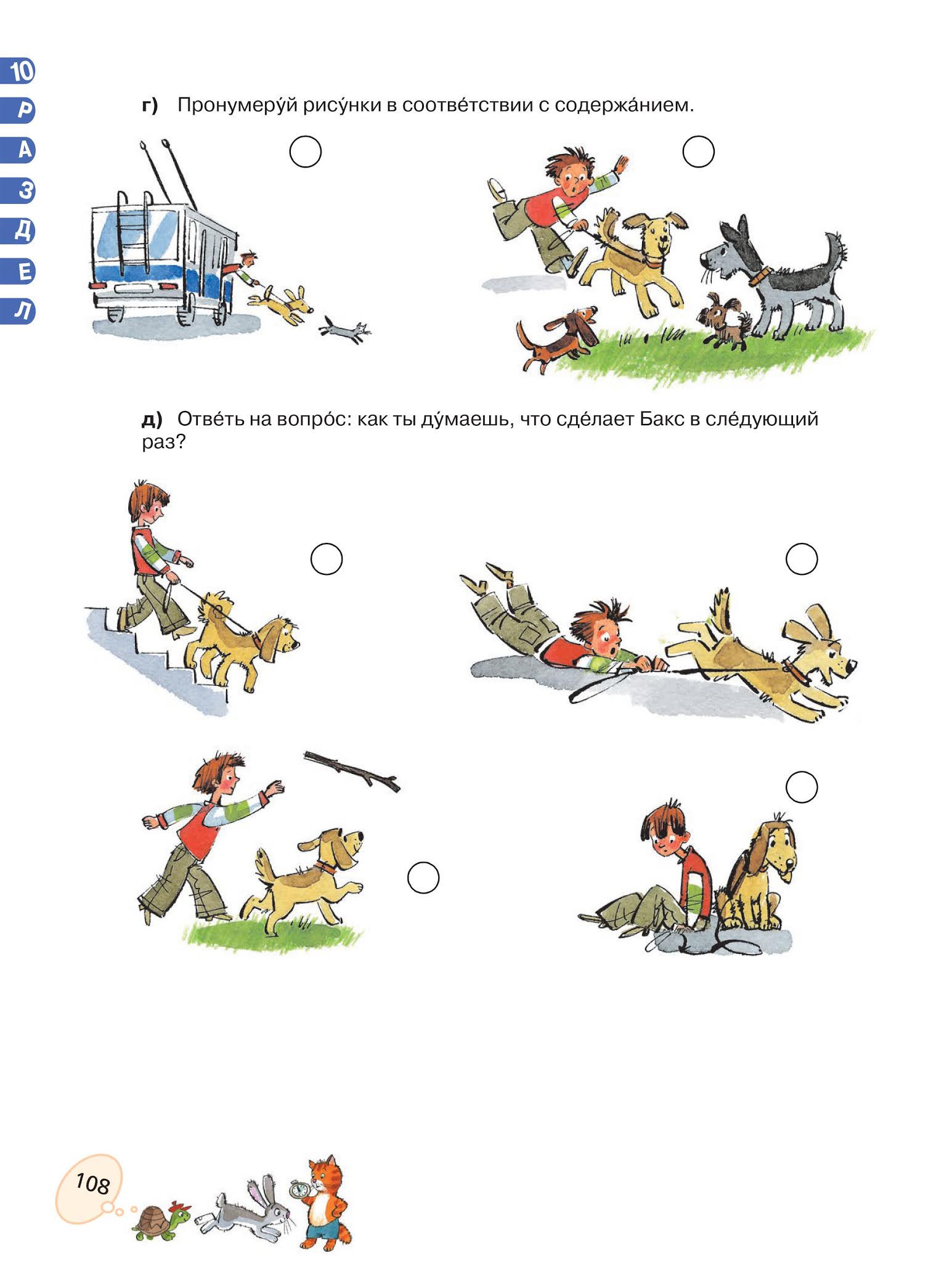 10
Р
А
З
Д
Е
Л

г) Пронумеру́й рису́нки в соотве́тствии с содержа́нием.

д) Отве́ть на вопро́с: как ты ду́маешь, что сде́лает Бакс в сле́дующий раз?

108