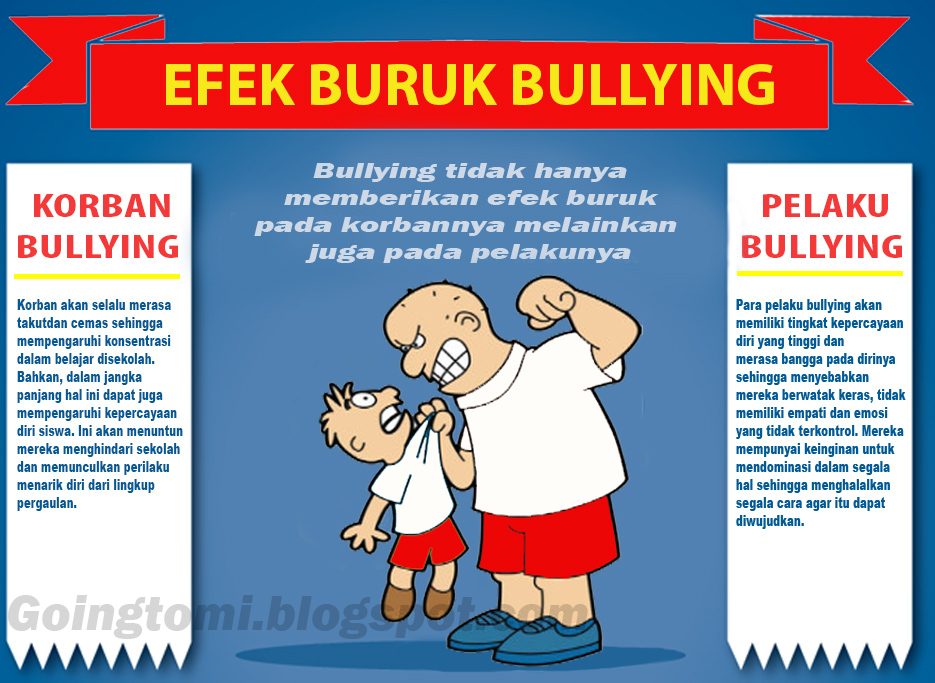 EFEK BURUK BULLYING

Bullying tidak hanya memberikan efek buruk pada korbannya melainkan juga pada pelakunya

KORBAN BULLYING

Korban akan selalu merasa takutdan cemas sehingga mempengaruhi konsentrasi dalam belajar disekolah. Bahkan, dalam jangka panjang hal ini dapat juga mempengaruhi kepercayaan diri siswa. Ini akan menuntun mereka menghindari sekolah dan memunculkan perilaku menarik diri dari lingkup pergaulan.

PELAKU BULLYING

Para pelaku bullying akan memiliki tingkat kepercayaan diri yang tinggi dan merasa bangga pada dirinya sehingga menyebabkan mereka berwatak keras, tidak memiliki empati dan emosi yang tidak terkontrol. Mereka mempunyai keinginan untuk mendominasi dalam segala hal sehingga menghalalkan segala cara agar itu dapat diwujudkan.

Goingtomi.blogspot.com