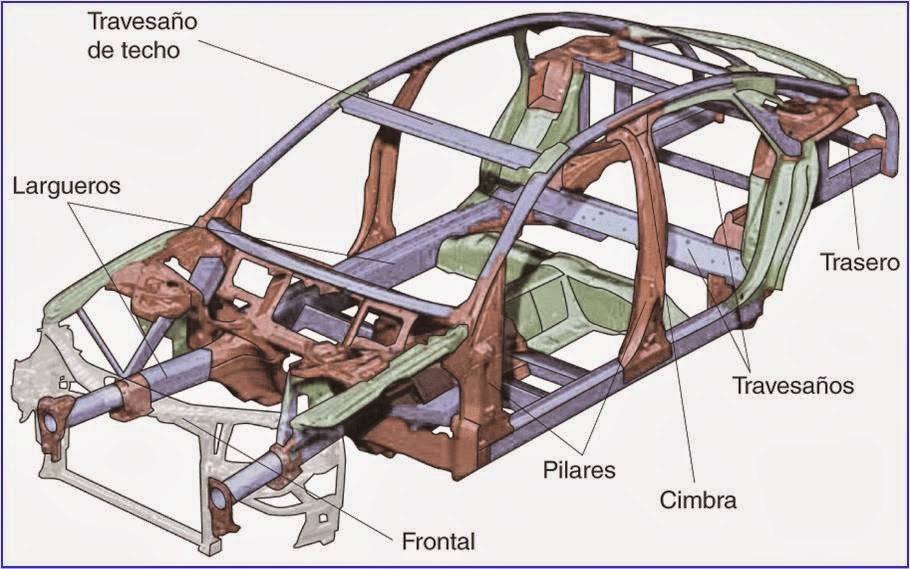 Travesaño de techo

Largueros

Trasero

Travesaños

Pilares

Cimbra

Frontal