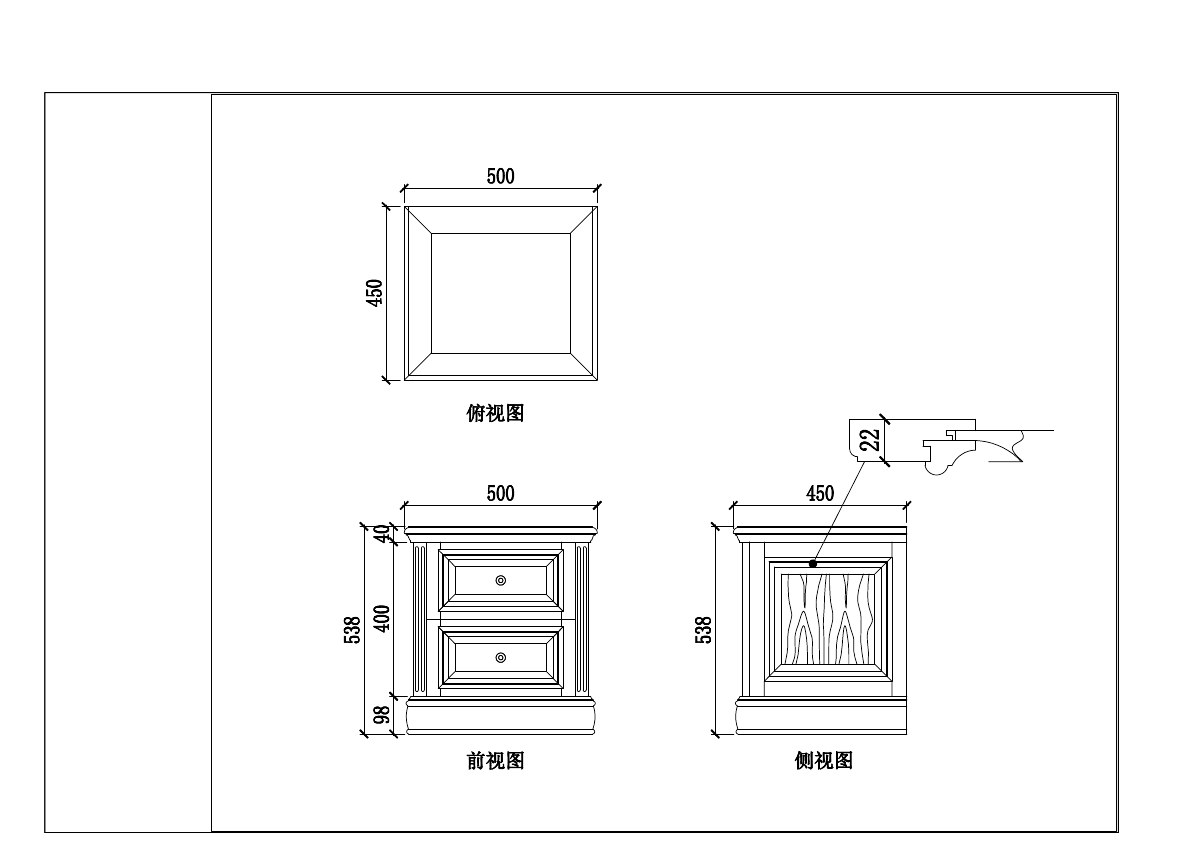 500

450

俯视图

22

500

40

538

400

98

前视图

450

538

侧视图