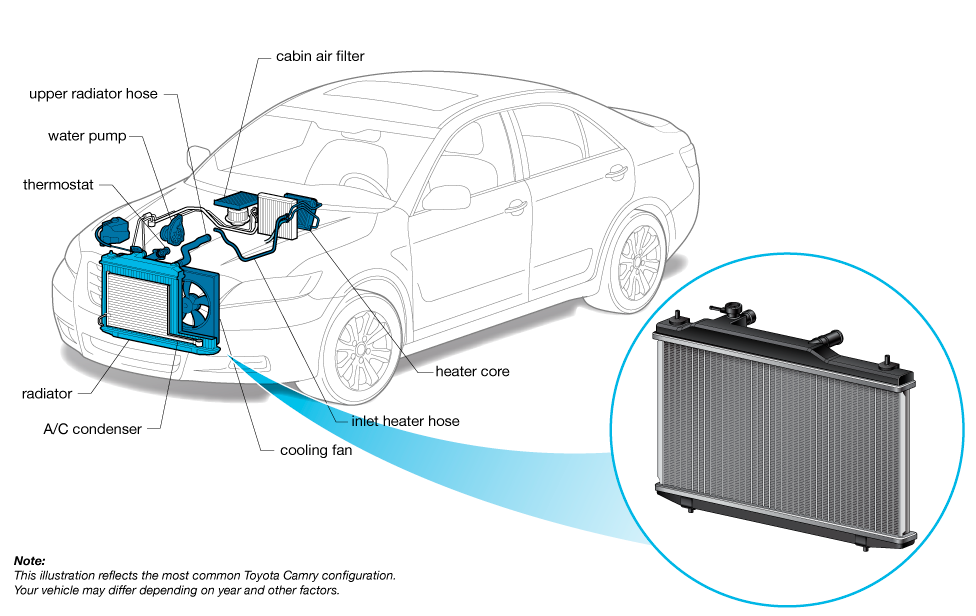 cabin air filter
upper radiator hose
water pump
thermostat
heater core
radiator
inlet heater hose
A/C condenser
cooling fan

Note:
This illustration reflects the most common Toyota Camry configuration. Your vehicle may differ depending on year and other factors.