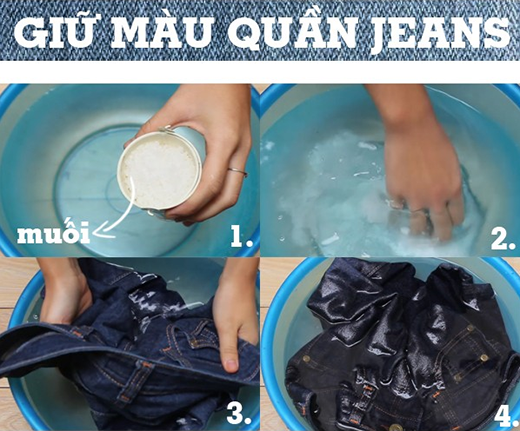 GIỮ MÀU QUẦN JEANS

muối

1.

2.

3.

4.