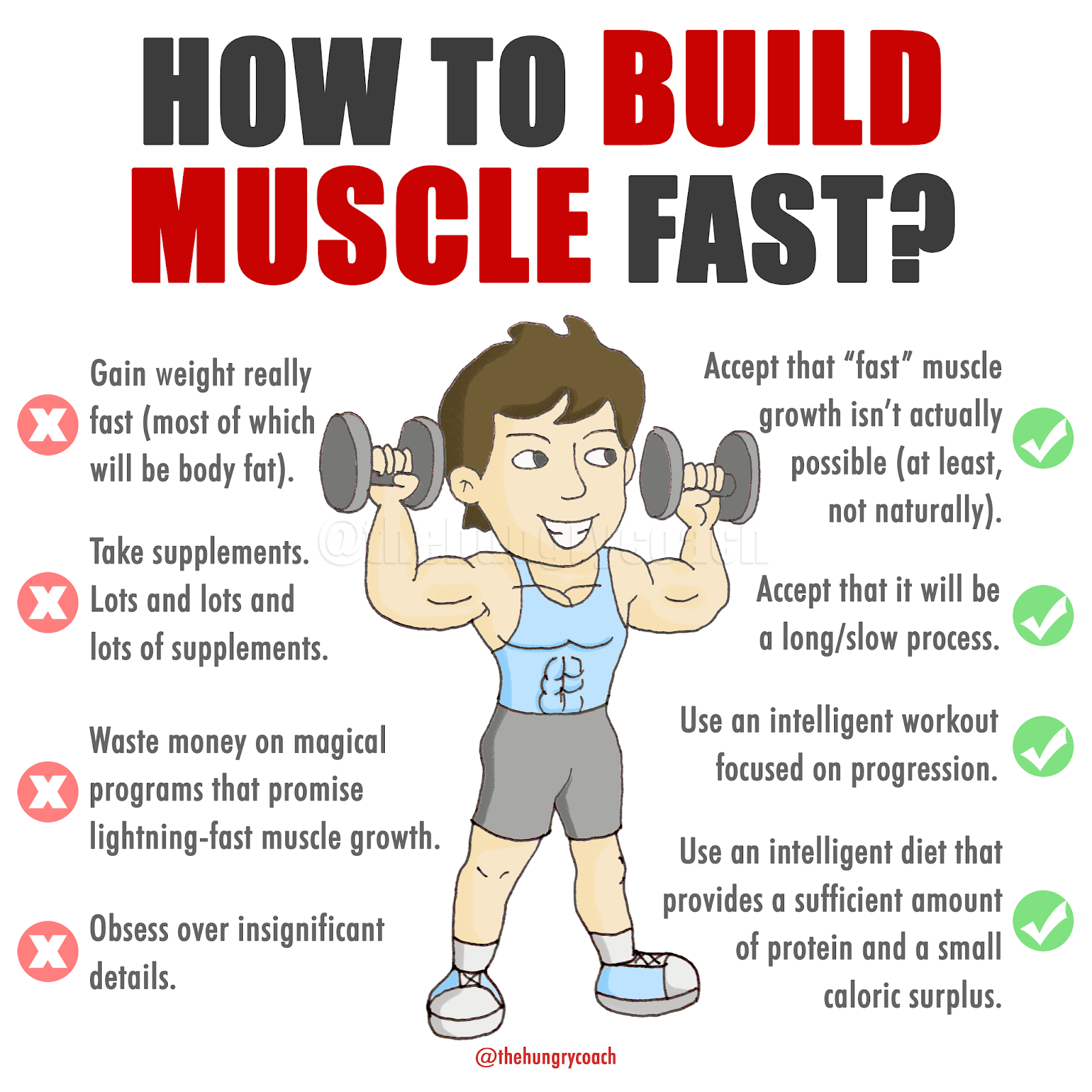 HOW TO BUILD MUSCLE FAST?

Gain weight really fast (most of which will be body fat).

Take supplements. Lots and lots and lots of supplements.

Waste money on magical programs that promise lightning-fast muscle growth.

Obsess over insignificant details.

@thehungrycoach

Accept that "fast" muscle growth isn't actually possible (at least, not naturally).

Accept that it will be a long/slow process.

Use an intelligent workout focused on progression.

Use an intelligent diet that provides a sufficient amount of protein and a small caloric surplus.

@thehungrycoach