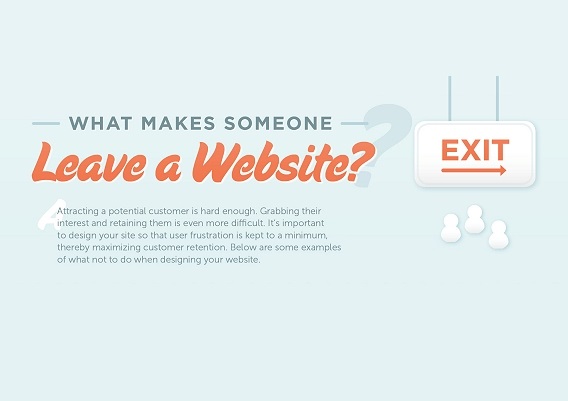 WHAT MAKES SOMEONE

Leave a Website?

EXIT

Attracting a potential customer is hard enough. Grabbing their interest and retaining them is even more difficult. It's important to design your site so that user frustration is kept to a minimum, thereby maximizing customer retention. Below are some examples of what not to do when designing your website.