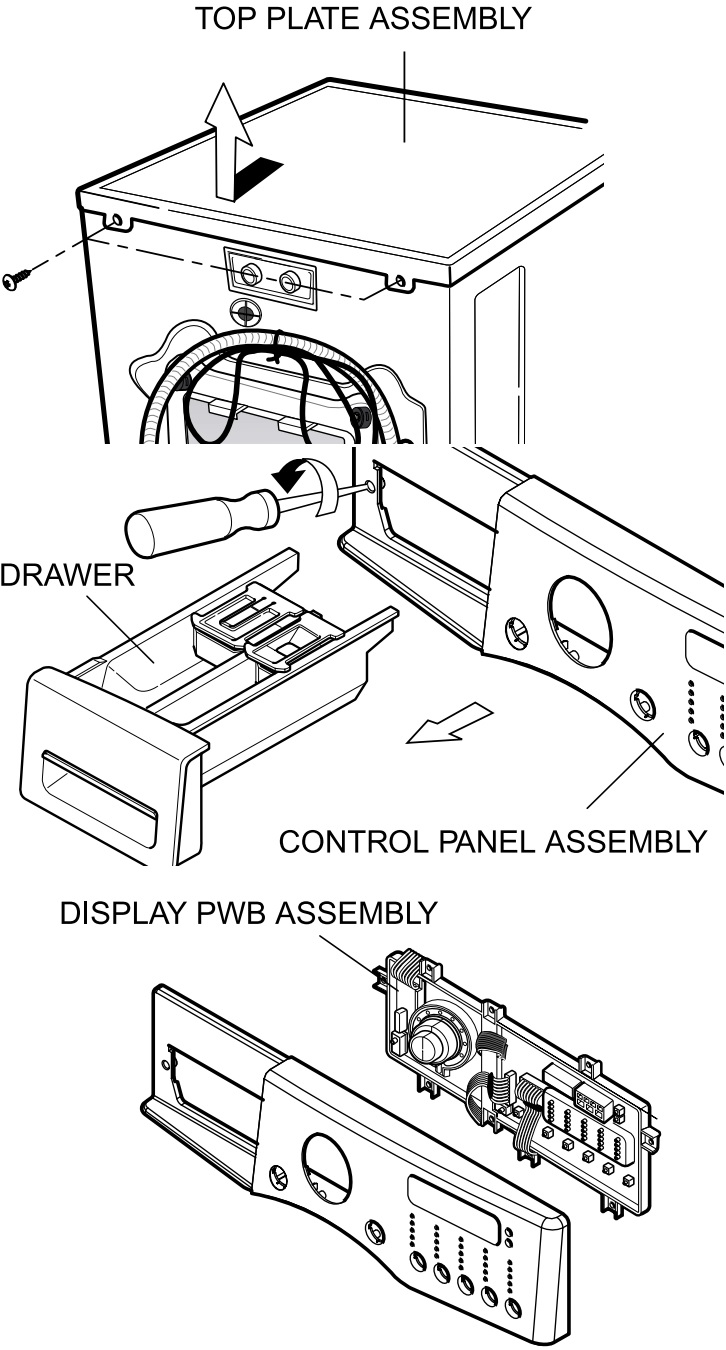 TOP PLATE ASSEMBLY

DRAWER

CONTROL PANEL ASSEMBLY

DISPLAY PWB ASSEMBLY