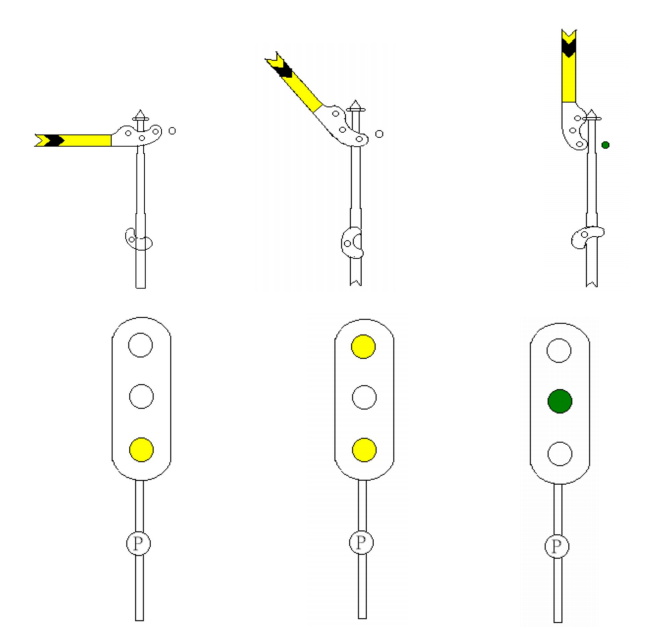 P

P

P