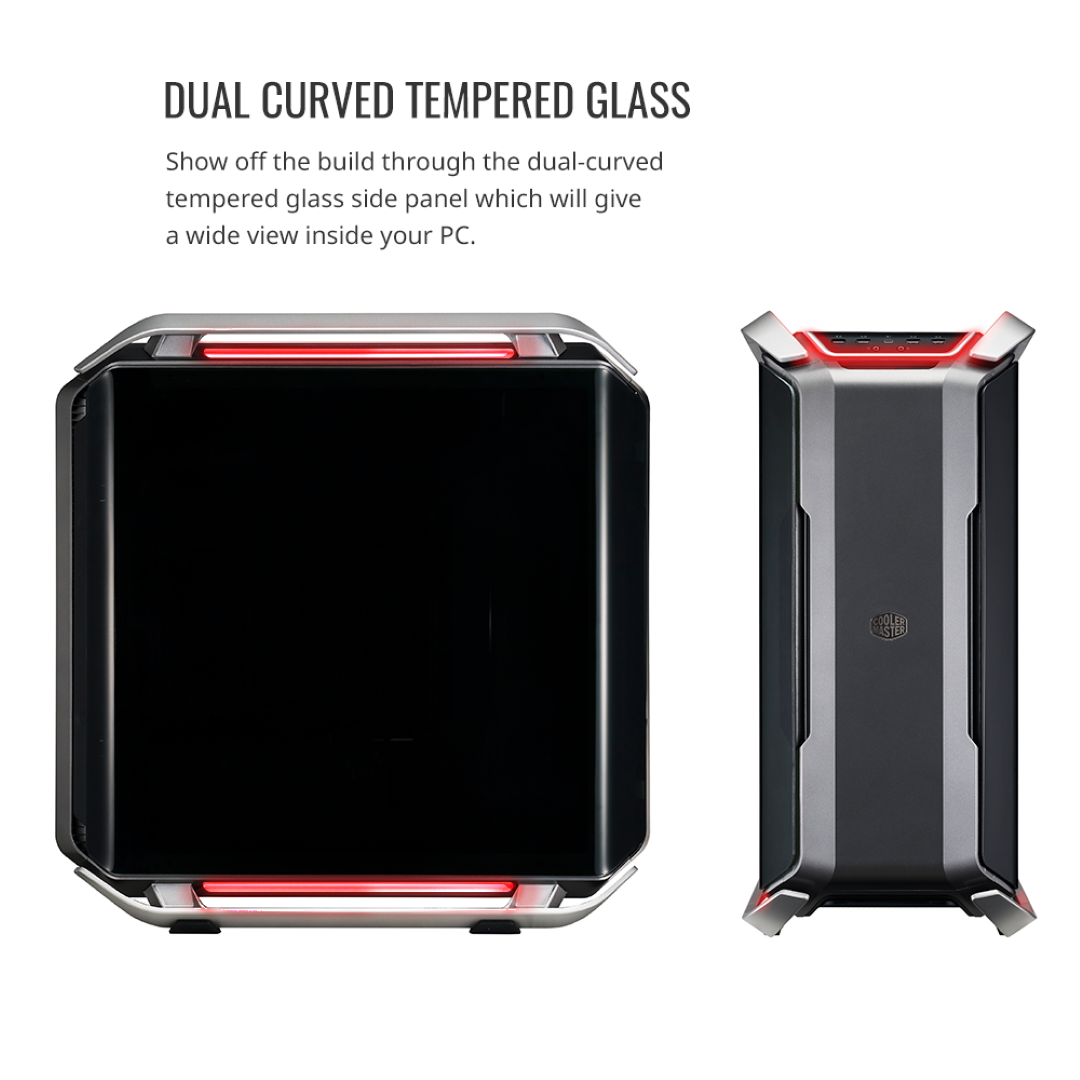 DUAL CURVED TEMPERED GLASS

Show off the build through the dual-curved tempered glass side panel which will give a wide view inside your PC.

COOLER MASTER