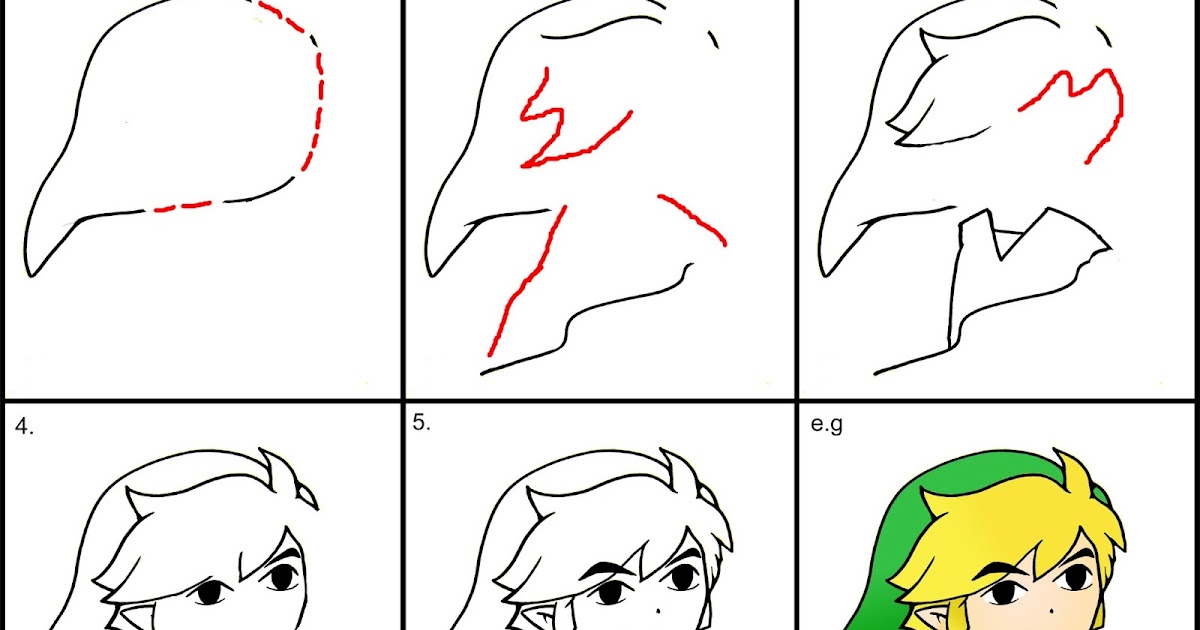 4.

5.

e.g