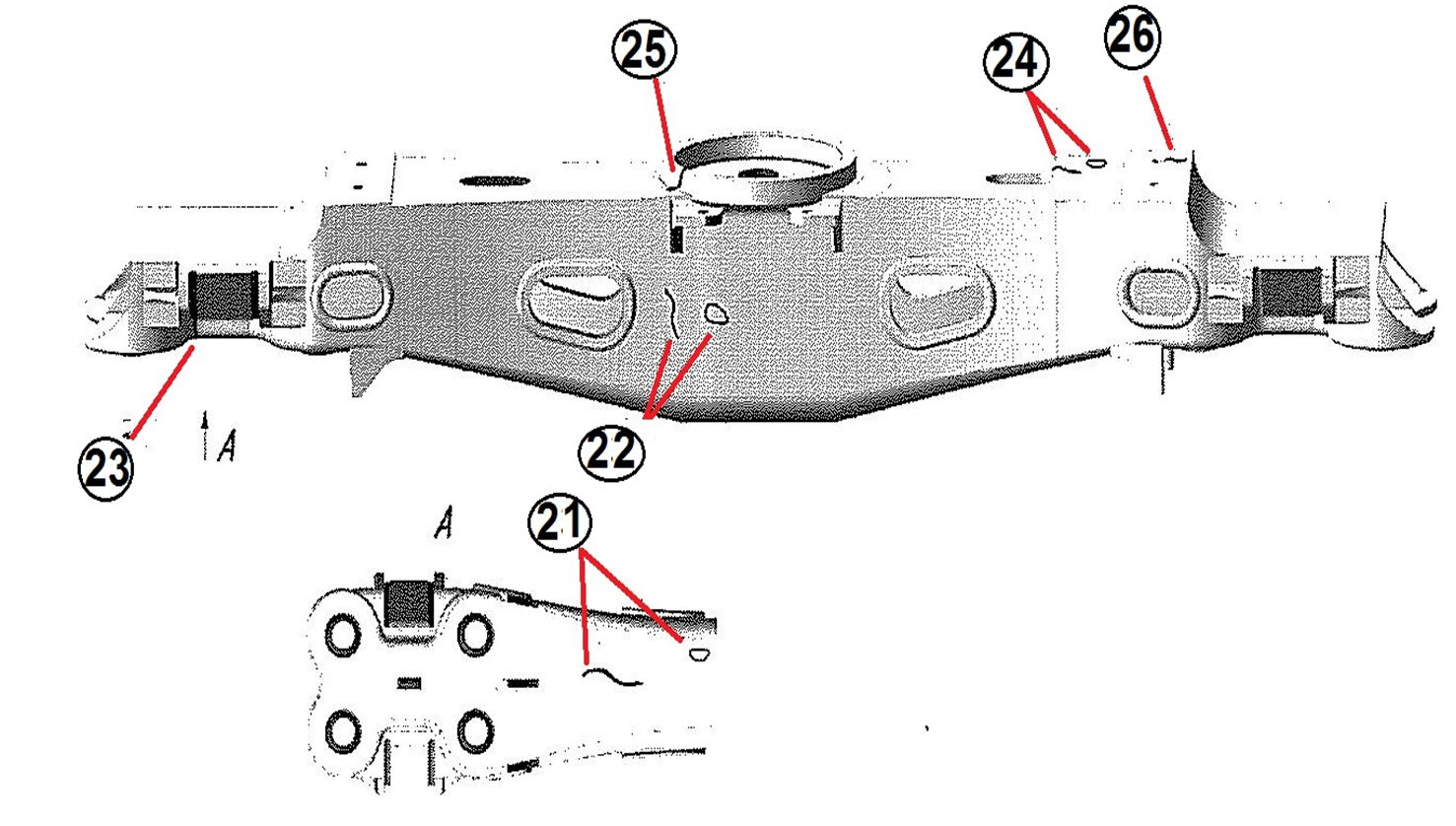 25
24
26
23
A
22
A
21