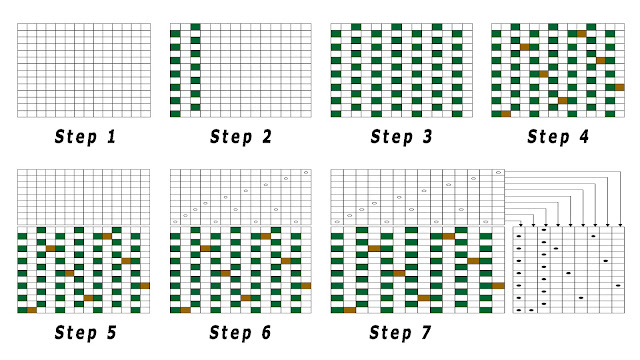 Step 1
Step 2
Step 3
Step 4
Step 5
Step 6
Step 7