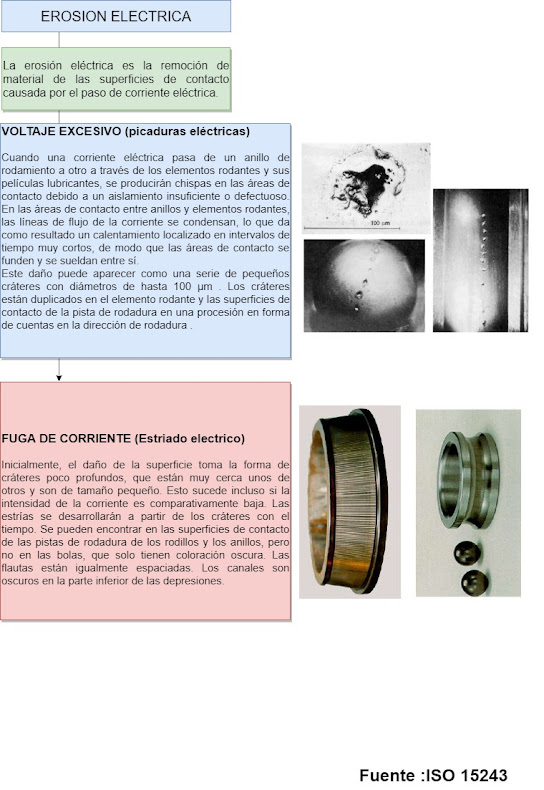 EROSION ELECTRICA

La erosión eléctrica es la remoción de material de las superficies de contacto causada por el paso de corriente eléctrica.

VOLTAJE EXCESIVO (picaduras eléctricas)

Cuando una corriente eléctrica pasa de un anillo de rodamiento a otro a través de los elementos rodantes y sus películas lubricantes, se producirán chispas en las áreas de contacto debido a un aislamiento insuficiente o defectuoso. En las áreas de contacto entre anillos y elementos rodantes, las líneas de flujo de la corriente se condensan, lo que da como resultado un calentamiento localizado en intervalos de tiempo muy cortos, de modo que las áreas de contacto se funden y se sueldan entre sí.
Este daño puede aparecer como una serie de pequeños cráteres con diámetros de hasta 100 µm . Los cráteres están duplicados en el elemento rodante y las superficies de contacto de la pista de rodadura en una procesión en forma de cuentas en la dirección de rodadura .

100 µm

FUGA DE CORRIENTE (Estriado electrico)

Inicialmente, el daño de la superficie toma la forma de cráteres poco profundos, que están muy cerca unos de otros y son de tamaño pequeño. Esto sucede incluso si la intensidad de la corriente es comparativamente baja. Las estrías se desarrollarán a partir de los cráteres con el tiempo. Se pueden encontrar en las superficies de contacto de las pistas de rodadura de los rodillos y los anillos, pero no en las bolas, que solo tienen coloración oscura. Las flautas están igualmente espaciadas. Los canales son oscuros en la parte inferior de las depresiones.

Fuente :ISO 15243