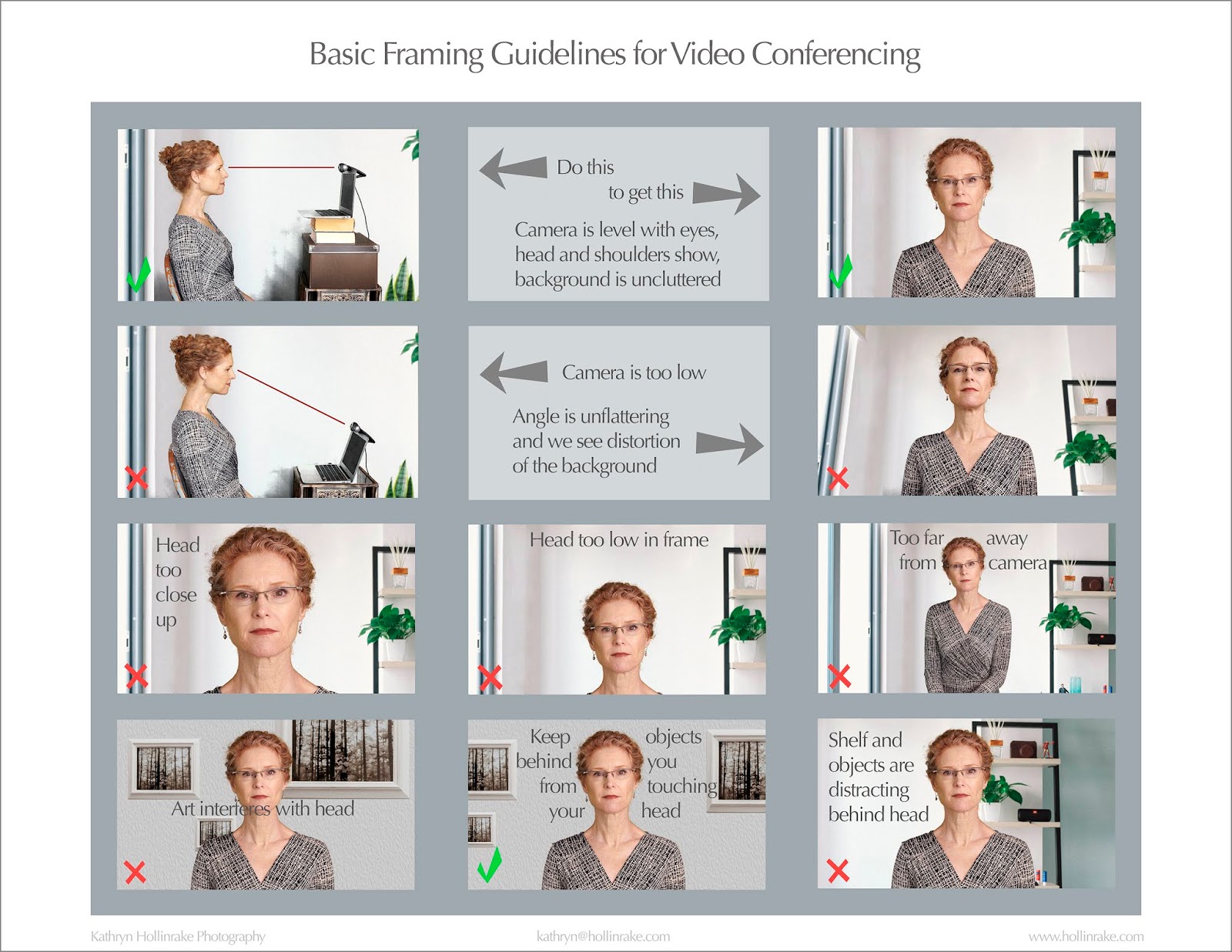 Basic Framing Guidelines for Video Conferencing

Do this

to get this

Camera is level with eyes, head and shoulders show, background is uncluttered

Camera is too low

Angle is unflattering and we see distortion of the background

Head too close up

Head too low in frame

Too far away from camera

Art interferes with head

Keep objects behind you from touching your head

Shelf and objects are distracting behind head

Kathryn Hollinrake Photography

kathryn@hollinrake.com

www.hollinrake.com