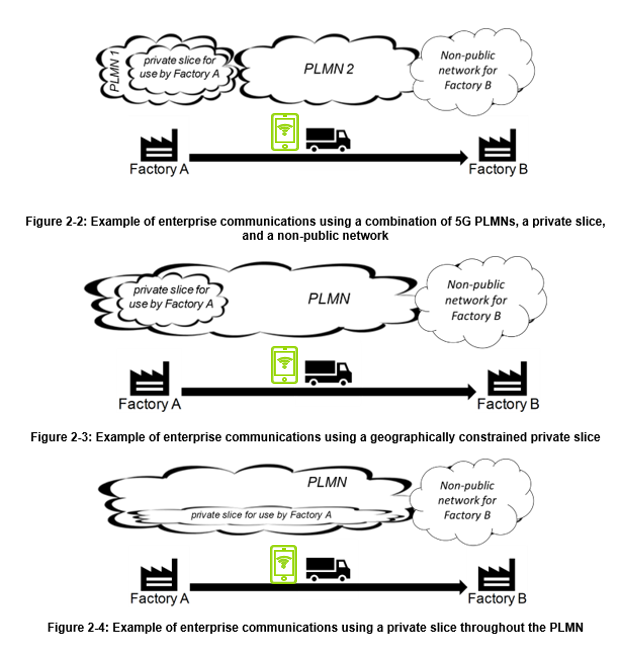 PLMN 1

private slice for use by Factory A

PLMN 2

Non-public network for Factory B

Factory A

Factory B

Figure 2-2: Example of enterprise communications using a combination of 5G PLMNs, a private slice, and a non-public network

private slice for use by Factory A

PLMN

Non-public network for Factory B

Factory A

Factory B

Figure 2-3: Example of enterprise communications using a geographically constrained private slice

PLMN

private slice for use by Factory A

Non-public network for Factory B

Factory A

Factory B

Figure 2-4: Example of enterprise communications using a private slice throughout the PLMN