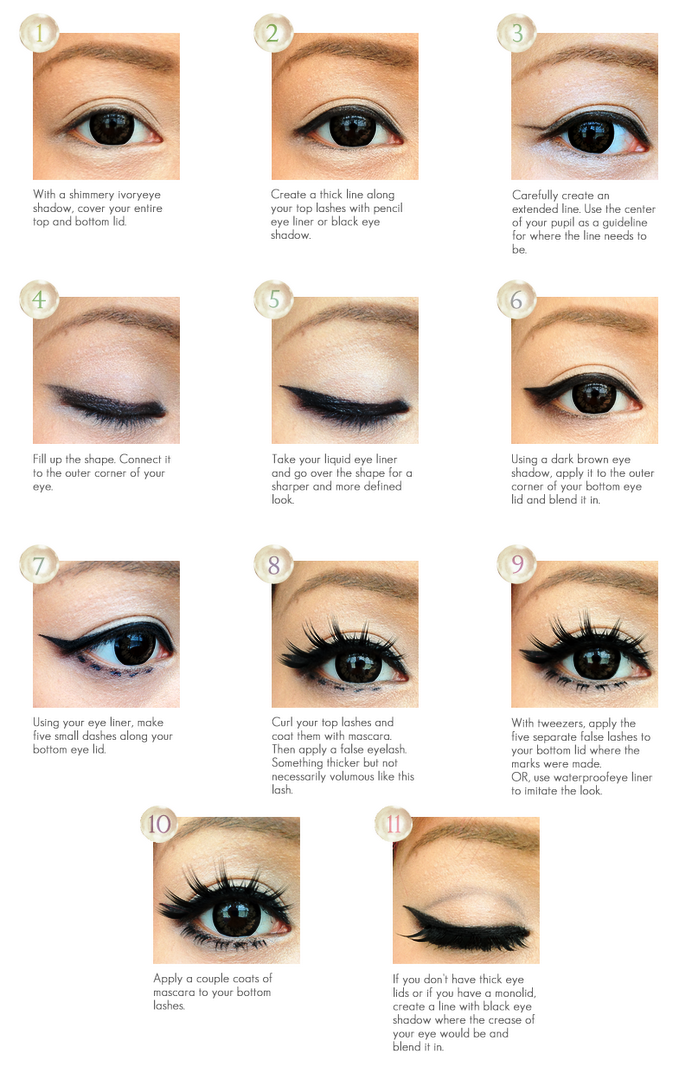 1

With a shimmery ivoryeye shadow, cover your entire top and bottom lid.

2

Create a thick line along your top lashes with pencil eye liner or black eye shadow.

3

Carefully create an extended line. Use the center of your pupil as a guideline for where the line needs to be.

4

Fill up the shape. Connect it to the outer corner of your eye.

5

Take your liquid eye liner and go over the shape for a sharper and more defined look.

6

Using a dark brown eye shadow, apply it to the outer corner of your bottom eye lid and blend it in.

7

Using your eye liner, make five small dashes along your bottom eye lid.

8

Curl your top lashes and coat them with mascara. Then apply a false eyelash. Something thicker but not necessarily volumous like this lash.

9

With tweezers, apply the five separate false lashes to your bottom lid where the marks were made. OR, use waterproofeye liner to imitate the look.

10

Apply a couple coats of mascara to your bottom lashes.

11

If you don't have thick eye lids or if you have a monolid, create a line with black eye shadow where the crease of your eye would be and blend it in.