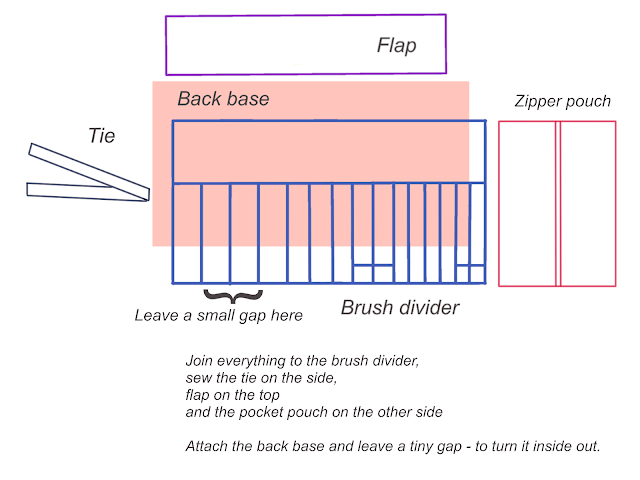 Flap

Back base

Zipper pouch

Tie

Leave a small gap here

Brush divider

Join everything to the brush divider,
sew the tie on the side,
flap on the top
and the pocket pouch on the other side

Attach the back base and leave a tiny gap - to turn it inside out.