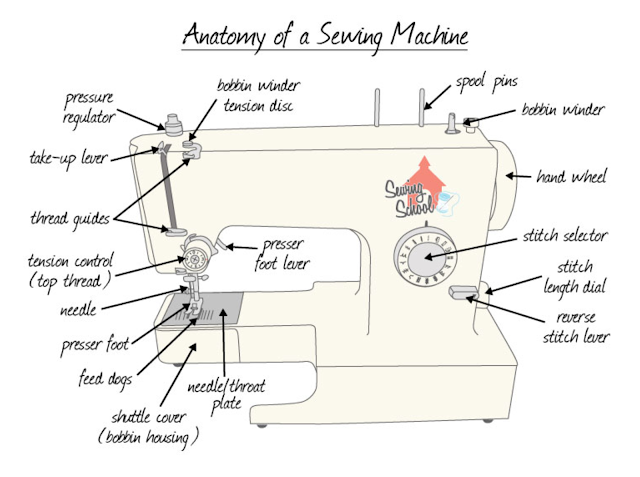 Anatomy of a Sewing Machine

pressure regulator

bobbin winder tension disc

spool pins

bobbin winder

take-up lever

hand wheel

Sewing School

thread guides

stitch selector

presser foot lever

tension control (top thread)

stitch length dial

needle

reverse stitch lever

presser foot

feed dogs

needle/throat plate

shuttle cover (bobbin housing)