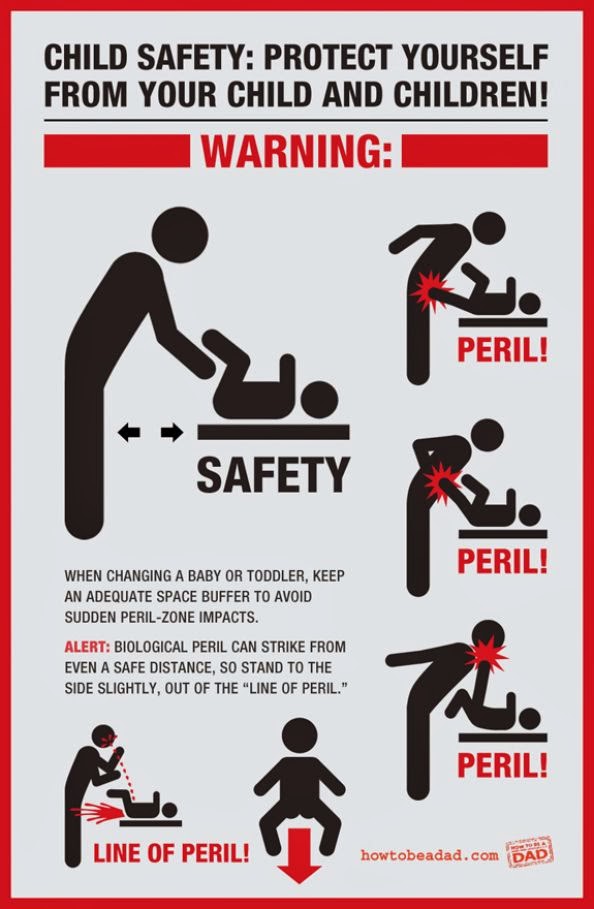 CHILD SAFETY: PROTECT YOURSELF FROM YOUR CHILD AND CHILDREN!

WARNING:

SAFETY

PERIL!

PERIL!

PERIL!

WHEN CHANGING A BABY OR TODDLER, KEEP AN ADEQUATE SPACE BUFFER TO AVOID SUDDEN PERIL-ZONE IMPACTS.

ALERT: BIOLOGICAL PERIL CAN STRIKE FROM EVEN A SAFE DISTANCE, SO STAND TO THE SIDE SLIGHTLY, OUT OF THE "LINE OF PERIL."

LINE OF PERIL!

howtobeadad.com

HOW TO BE A DAD