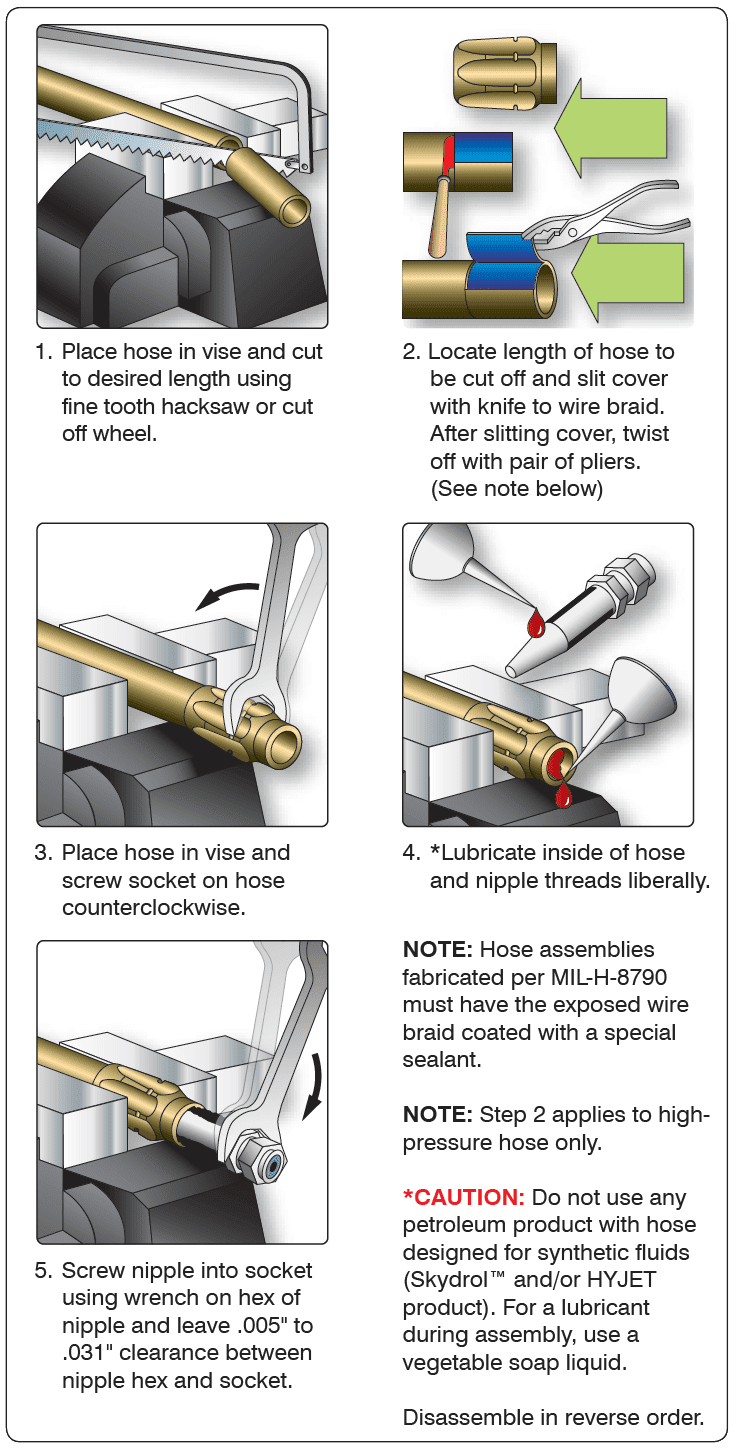 1. Place hose in vise and cut to desired length using fine tooth hacksaw or cut off wheel.

2. Locate length of hose to be cut off and slit cover with knife to wire braid. After slitting cover, twist off with pair of pliers. (See note below)

3. Place hose in vise and screw socket on hose counterclockwise.

4. *Lubricate inside of hose and nipple threads liberally.

5. Screw nipple into socket using wrench on hex of nipple and leave .005" to .031" clearance between nipple hex and socket.

NOTE: Hose assemblies fabricated per MIL-H-8790 must have the exposed wire braid coated with a special sealant.

NOTE: Step 2 applies to high-pressure hose only.

*CAUTION: Do not use any petroleum product with hose designed for synthetic fluids (Skydrol™ and/or HYJET product). For a lubricant during assembly, use a vegetable soap liquid.

Disassemble in reverse order.