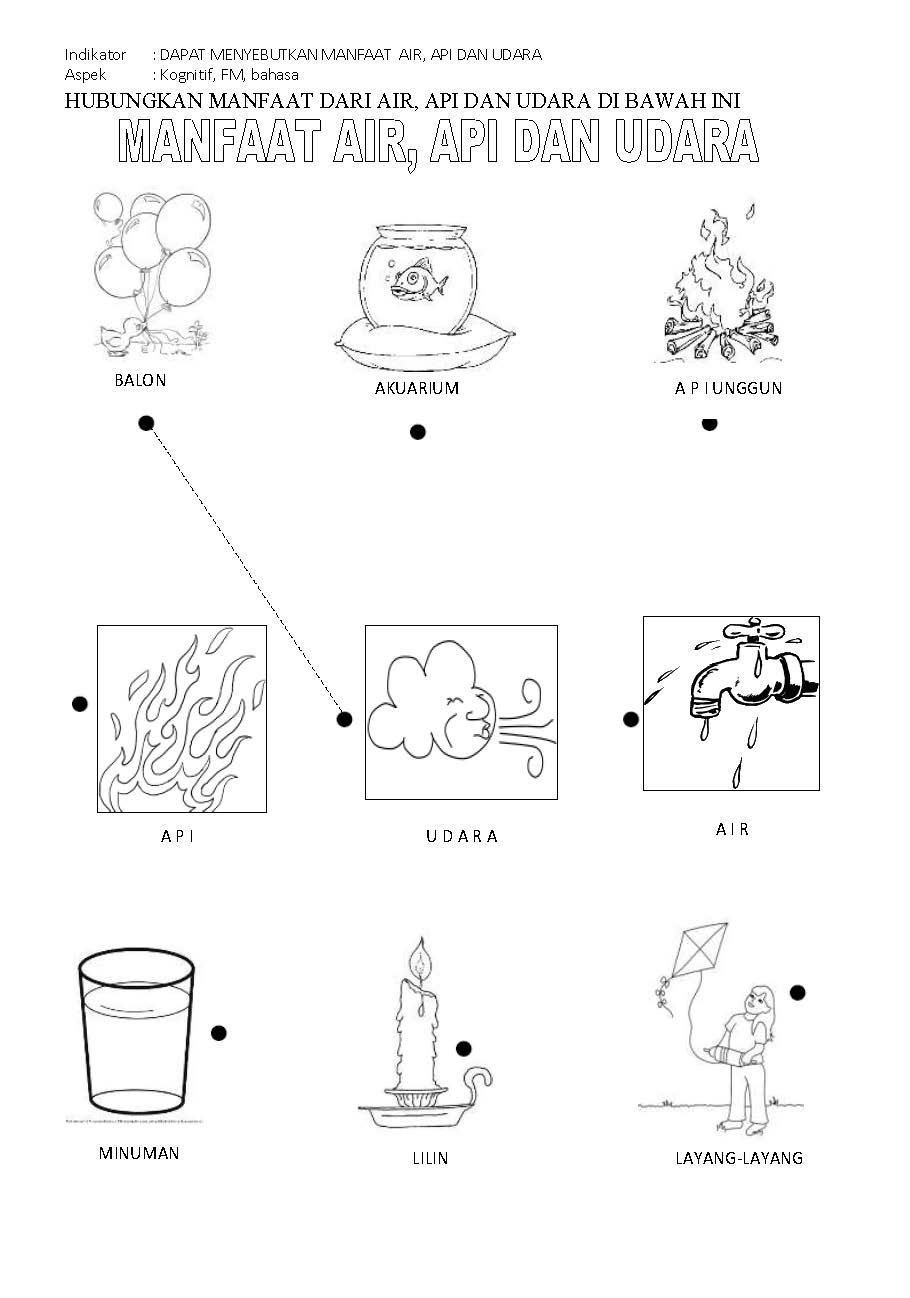 Indikator : DAPAT MENYEBUTKAN MANFAAT AIR, API DAN UDARA
Aspek : Kognitif, FM, bahasa

HUBUNGKAN MANFAAT DARI AIR, API DAN UDARA DI BAWAH INI

MANFAAT AIR, API DAN UDARA

BALON

AKUARIUM

A P I UNGGUN

A P I

U D A R A

A I R

MINUMAN

LILIN

LAYANG-LAYANG