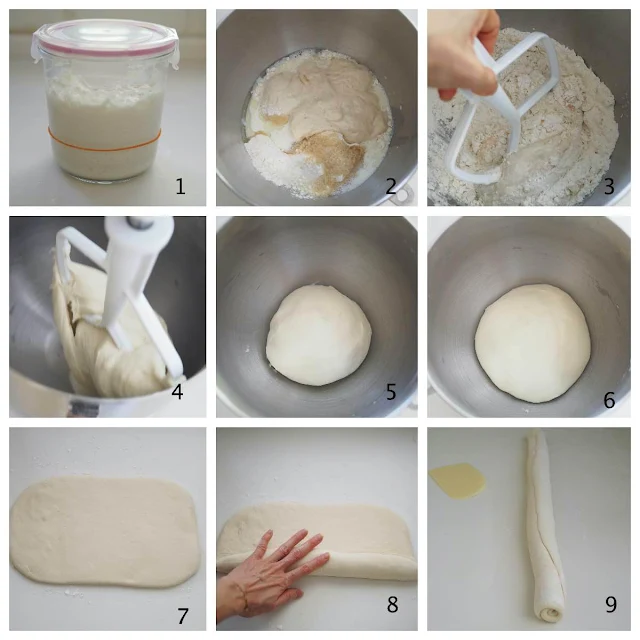 1
2
3
4
5
6
7
8
9